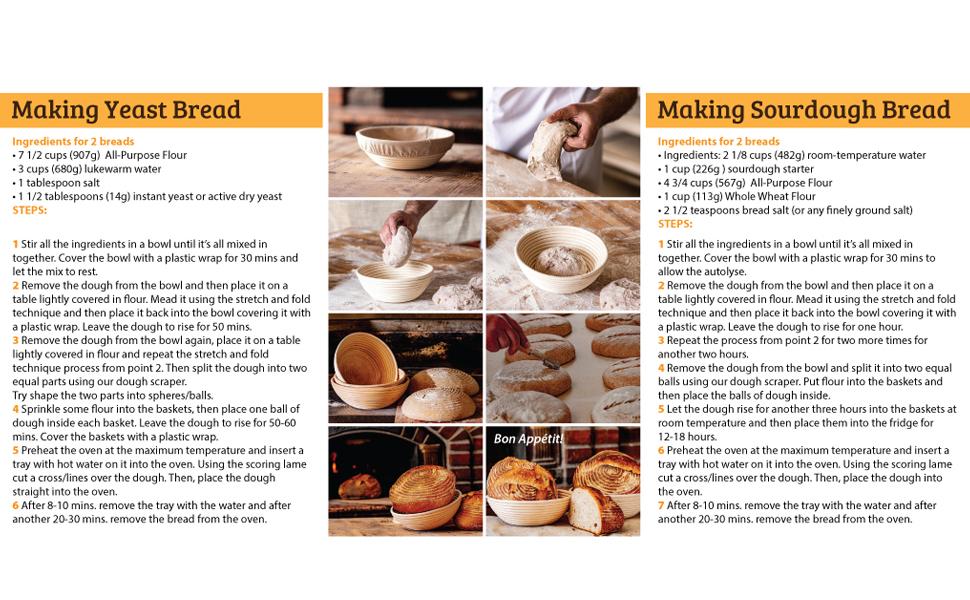 Making Yeast Bread

Ingredients for 2 breads
• 7 1/2 cups (907g) All-Purpose Flour
• 3 cups (680g) lukewarm water
• 1 tablespoon salt
• 1 1/2 tablespoons (14g) instant yeast or active dry yeast
STEPS:

1 Stir all the ingredients in a bowl until it's all mixed in together. Cover the bowl with a plastic wrap for 30 mins and let the mix to rest.
2 Remove the dough from the bowl and then place it on a table lightly covered in flour. Mead it using the stretch and fold technique and then place it back into the bowl covering it with a plastic wrap. Leave the dough to rise for 50 mins.
3 Remove the dough from the bowl again, place it on a table lightly covered in flour and repeat the stretch and fold technique process from point 2. Then split the dough into two equal parts using our dough scraper.
Try shape the two parts into spheres/balls.
4 Sprinkle some flour into the baskets, then place one ball of dough inside each basket. Leave the dough to rise for 50-60 mins. Cover the baskets with a plastic wrap.
5 Preheat the oven at the maximum temperature and insert a tray with hot water on it into the oven. Using the scoring lame cut a cross/lines over the dough. Then, place the dough straight into the oven.
6 After 8-10 mins. remove the tray with the water and after another 20-30 mins. remove the bread from the oven.

Bon Appétit!

Making Sourdough Bread

Ingredients for 2 breads
• Ingredients: 2 1/8 cups (482g) room-temperature water
• 1 cup (226g ) sourdough starter
• 4 3/4 cups (567g) All-Purpose Flour
• 1 cup (113g) Whole Wheat Flour
• 2 1/2 teaspoons bread salt (or any finely ground salt)
STEPS:

1 Stir all the ingredients in a bowl until it's all mixed in together. Cover the bowl with a plastic wrap for 30 mins to allow the autolyse.
2 Remove the dough from the bowl and then place it on a table lightly covered in flour. Mead it using the stretch and fold technique and then place it back into the bowl covering it with a plastic wrap. Leave the dough to rise for one hour.
3 Repeat the process from point 2 for two more times for another two hours.
4 Remove the dough from the bowl and split it into two equal balls using our dough scraper. Put flour into the baskets and then place the balls of dough inside.
5 Let the dough rise for another three hours into the baskets at room temperature and then place them into the fridge for 12-18 hours.
6 Preheat the oven at the maximum temperature and insert a tray with hot water on it into the oven. Using the scoring lame cut a cross/lines over the dough. Then, place the dough into the oven.
7 After 8-10 mins. remove the tray with the water and after another 20-30 mins. remove the bread from the oven.