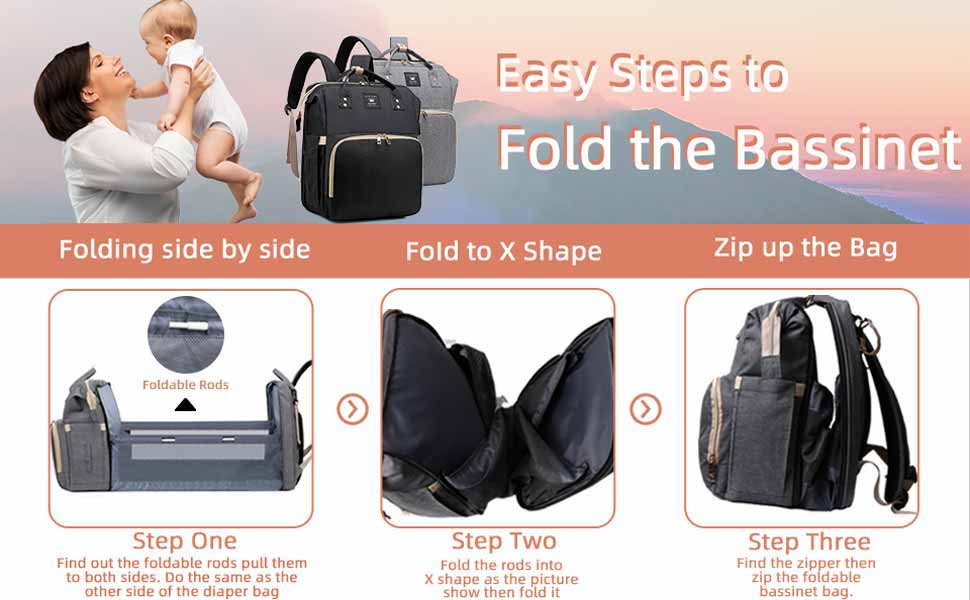 Easy Steps to
Fold the Bassinet

Folding side by side

Fold to X Shape

Zip up the Bag

Foldable Rods

Step One
Find out the foldable rods pull them to both sides. Do the same as the other side of the diaper bag

Step Two
Fold the rods into X shape as the picture show then fold it

Step Three
Find the zipper then zip the foldable bassinet bag.