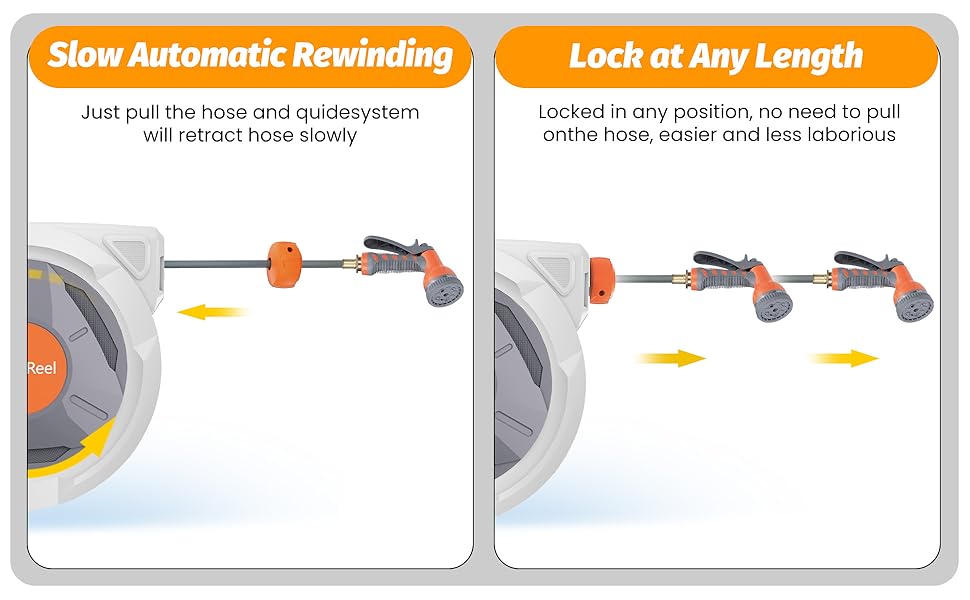 Slow Automatic Rewinding

Just pull the hose and quidesystem will retract hose slowly

Reel

Lock at Any Length

Locked in any position, no need to pull onthe hose, easier and less laborious