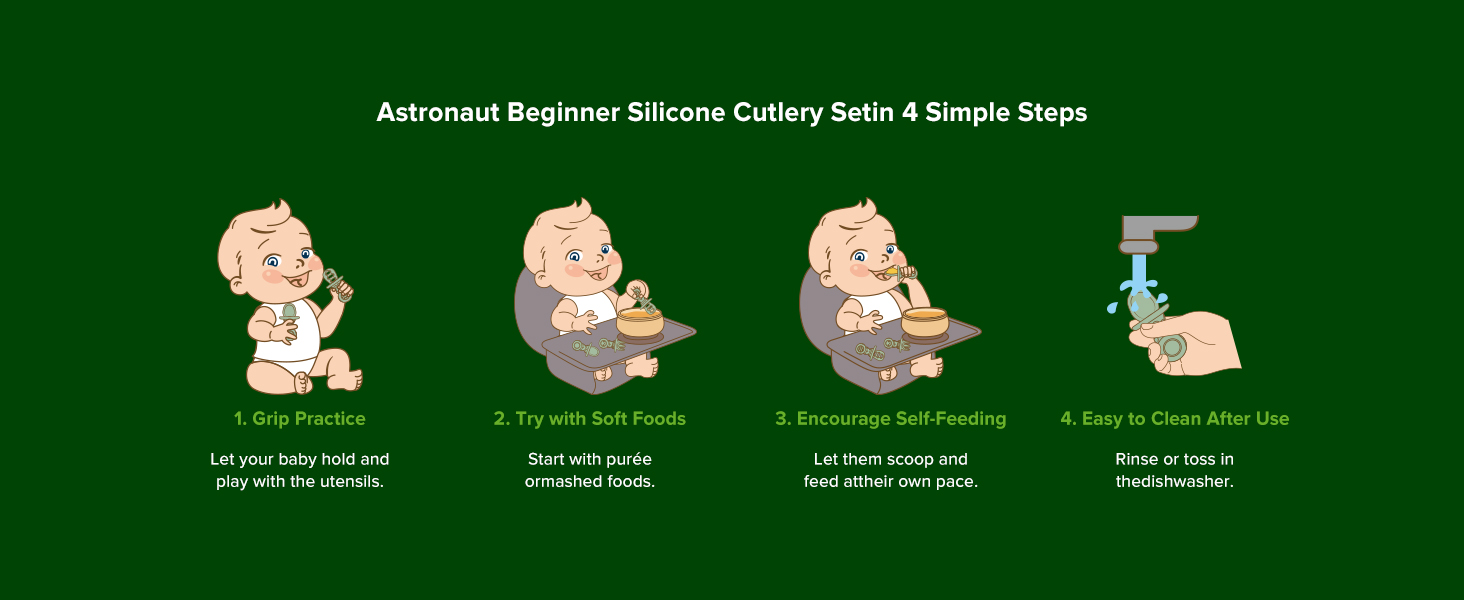 Astronaut Beginner Silicone Cutlery Setin 4 Simple Steps

1. Grip Practice

Let your baby hold and play with the utensils.

2. Try with Soft Foods

Start with purée ormashed foods.

3. Encourage Self-Feeding

Let them scoop and feed attheir own pace.

4. Easy to Clean After Use

Rinse or toss in thedishwasher.