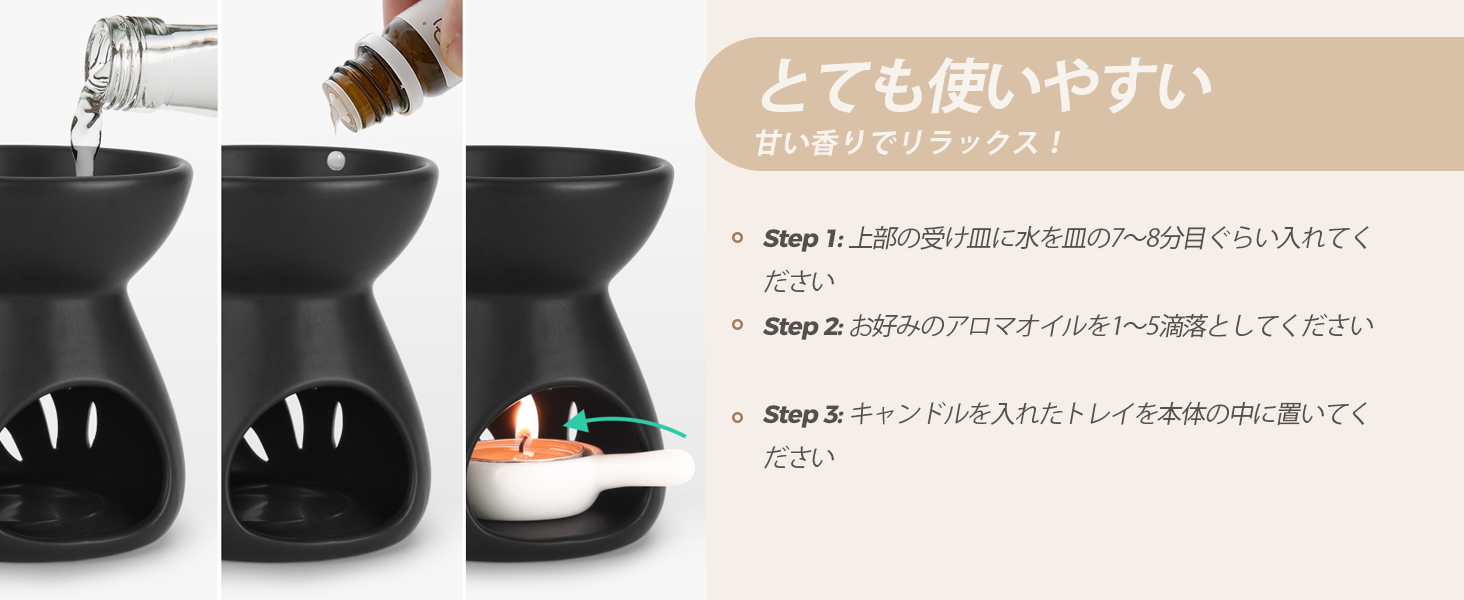 とても使いやすい
甘い香りでリラックス！

Step 1: 上部の受け皿に水を皿の7〜8分目ぐらい入れてください

Step 2: お好みのアロマオイルを1〜5滴落としてください

Step 3: キャンドルを入れたトレイを本体の中に置いてください