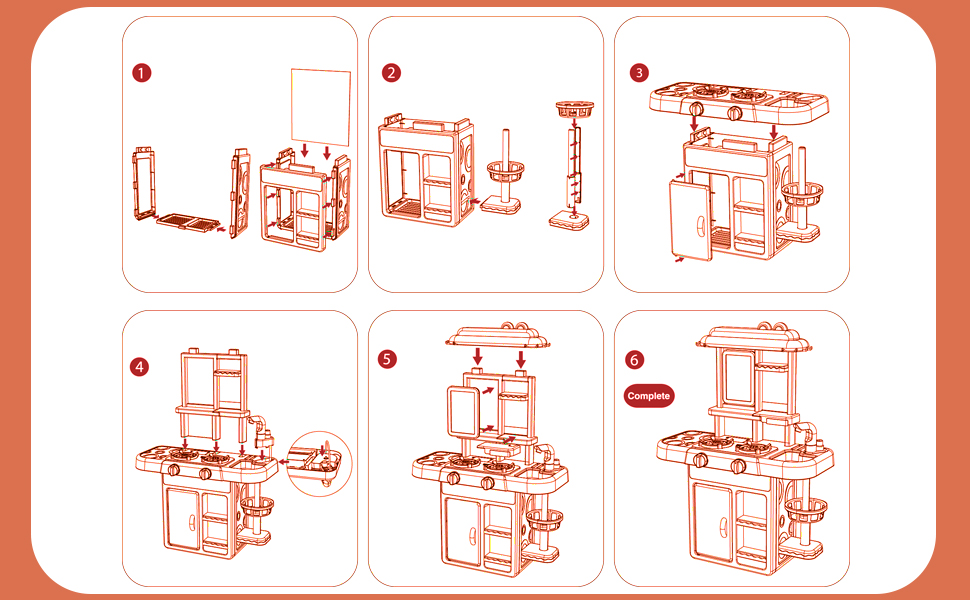 1

2

3

4

5

6

Complete