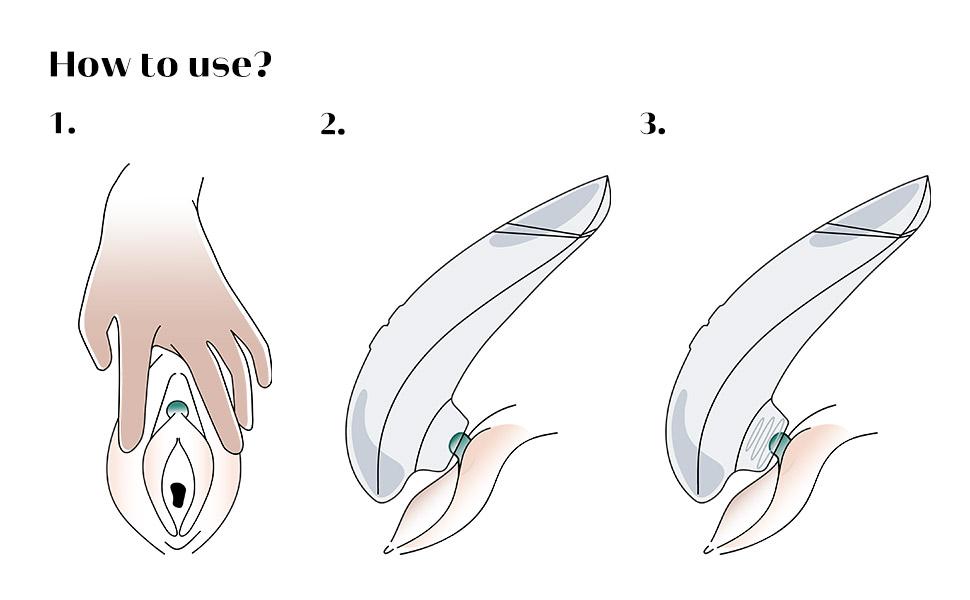 How to use?

1.

2.

3.