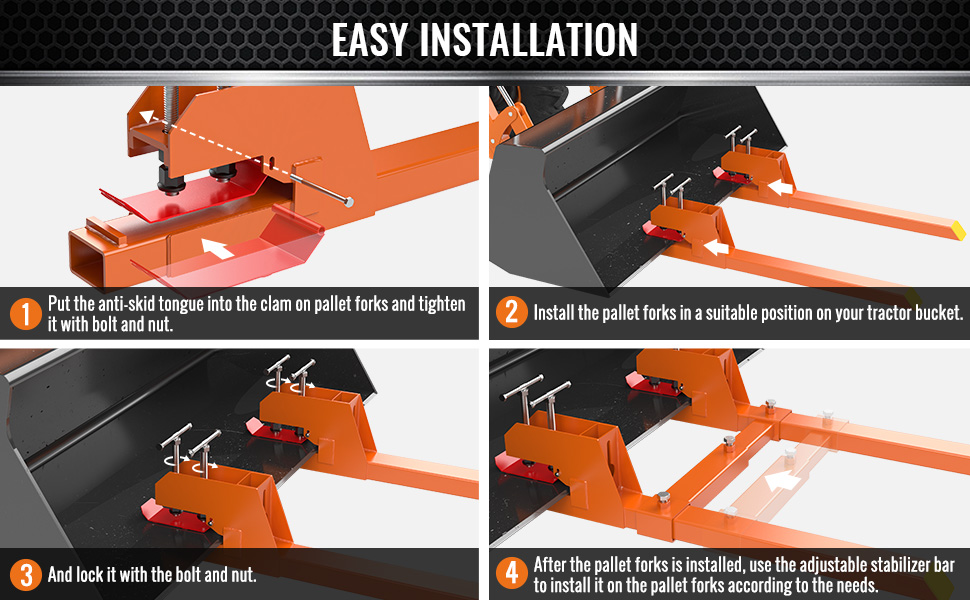 EASY INSTALLATION

1 Put the anti-skid tongue into the clam on pallet forks and tighten it with bolt and nut.

2 Install the pallet forks in a suitable position on your tractor bucket.

3 And lock it with the bolt and nut.

4 After the pallet forks is installed, use the adjustable stabilizer bar to install it on the pallet forks according to the needs.