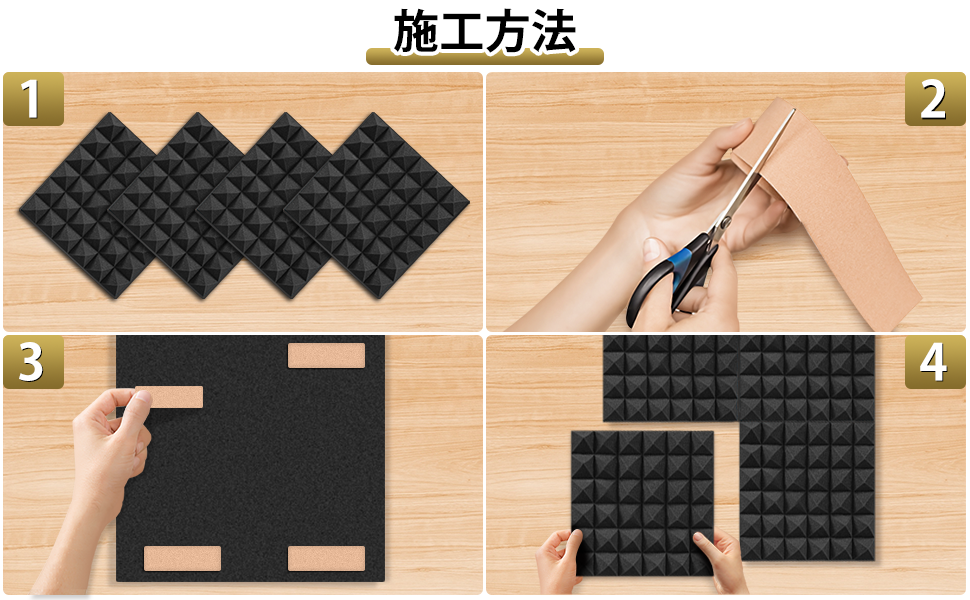 施工方法

1

2

3

4