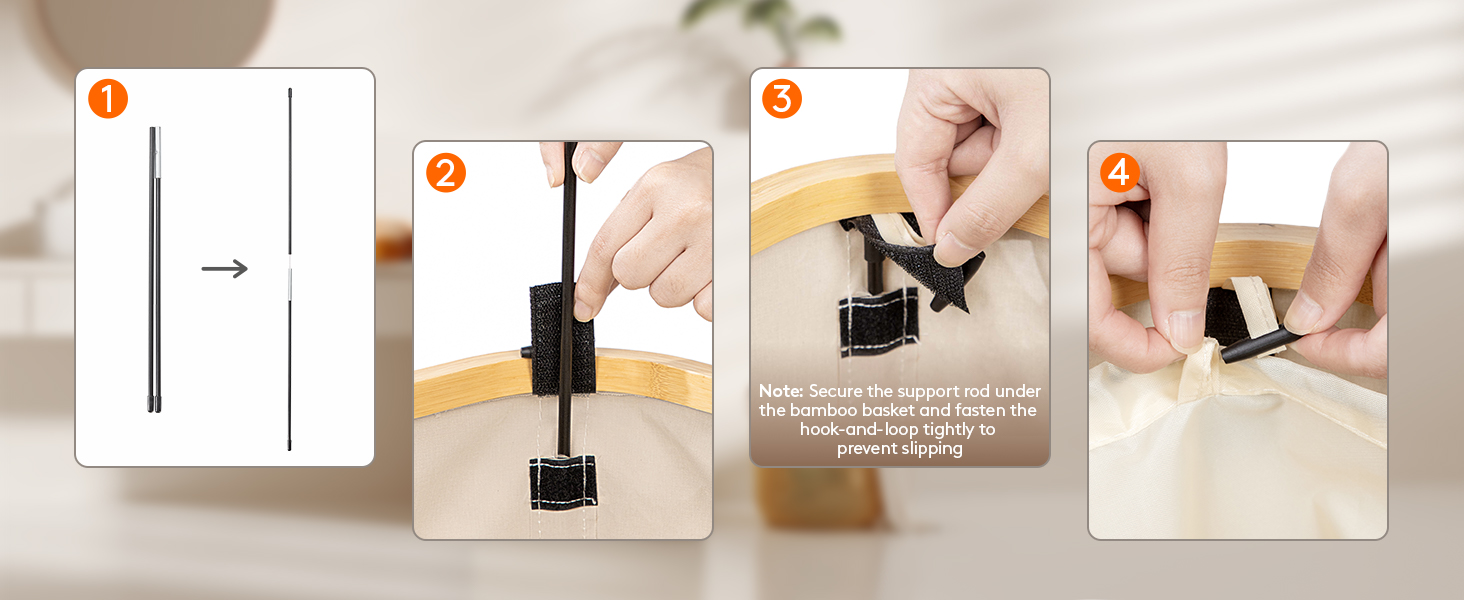 1

2

3

Note: Secure the support rod under the bamboo basket and fasten the hook-and-loop tightly to prevent slipping

4