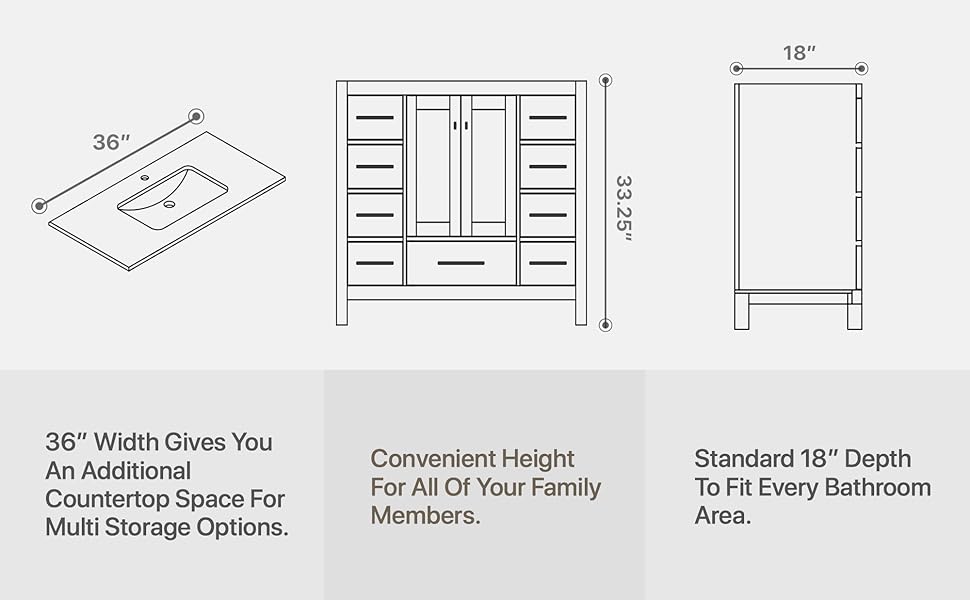 36″

33.25″

18″

36″ Width Gives You An Additional Countertop Space For Multi Storage Options.

Convenient Height For All Of Your Family Members.

Standard 18″ Depth To Fit Every Bathroom Area.