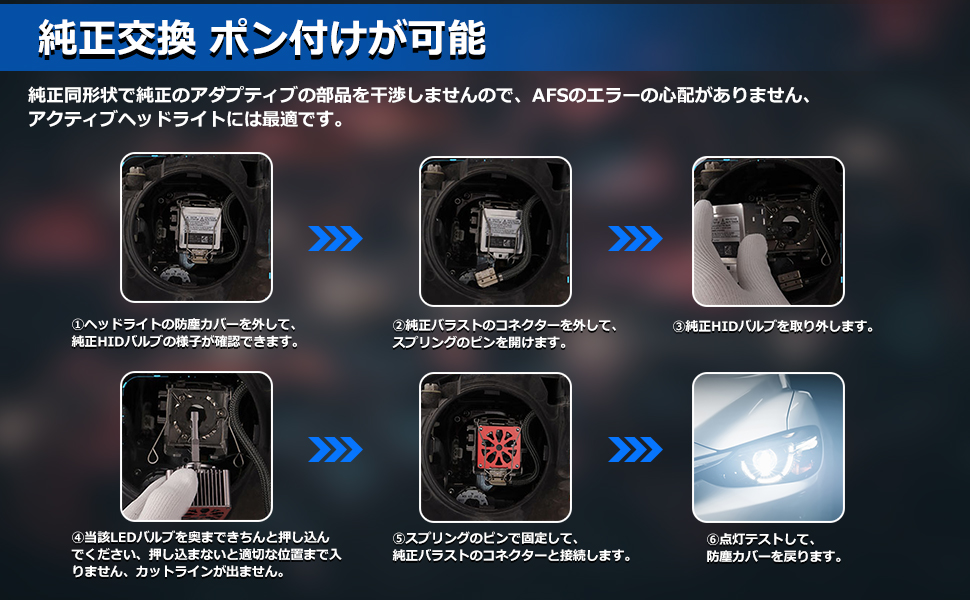 純正交換 ポン付けが可能

純正同形状で純正のアダプティブの部品を干渉しませんので、AFSのエラーの心配がありません、アクティブヘッドライトには最適です。

①ヘッドライトの防塵カバーを外して、純正HIDバルブの様子が確認できます。

②純正バラストのコネクターを外して、スプリングのピンを開けます。

③純正HIDバルブを取り外します。

④当該LEDバルブを奥まできちんと押し込んでください、押し込まないと適切な位置まで入りません、カットラインが出ません。

⑤スプリングのピンで固定して、純正バラストのコネクターと接続します。

⑥点灯テストして、防塵カバーを戻ります。