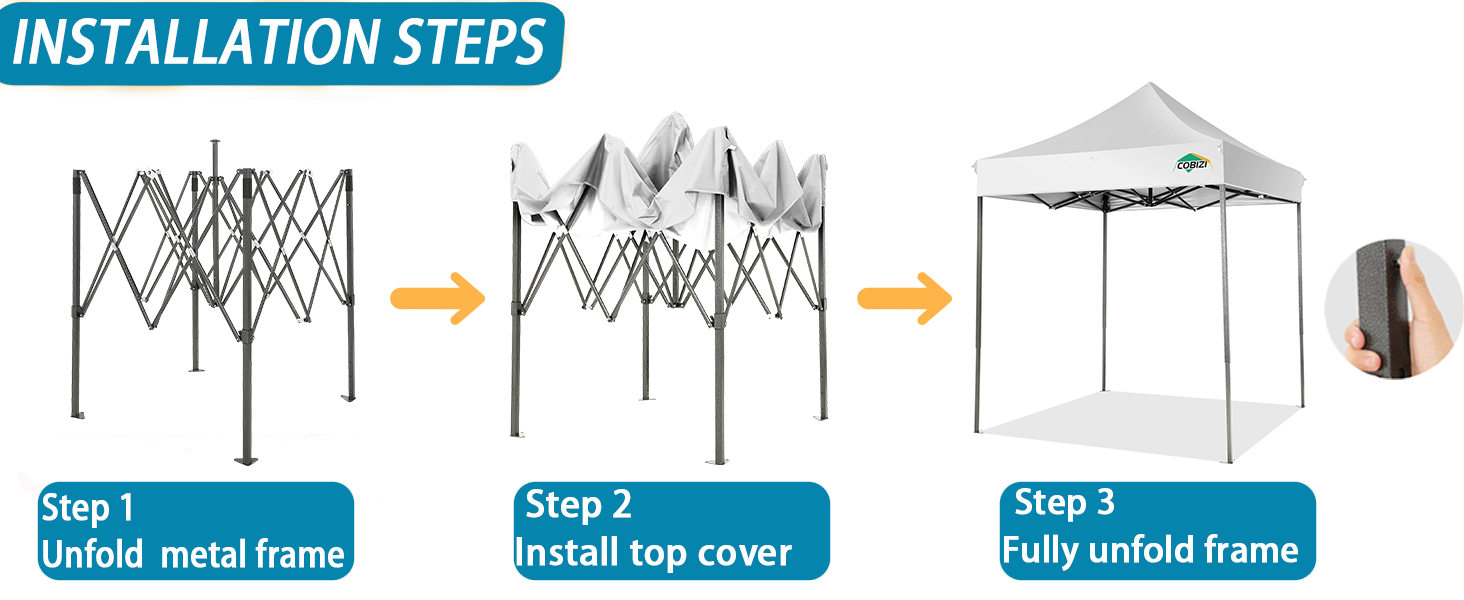 INSTALLATION STEPS

COBIZI

Step 1
Unfold metal frame

Step 2
Install top cover

Step 3
Fully unfold frame