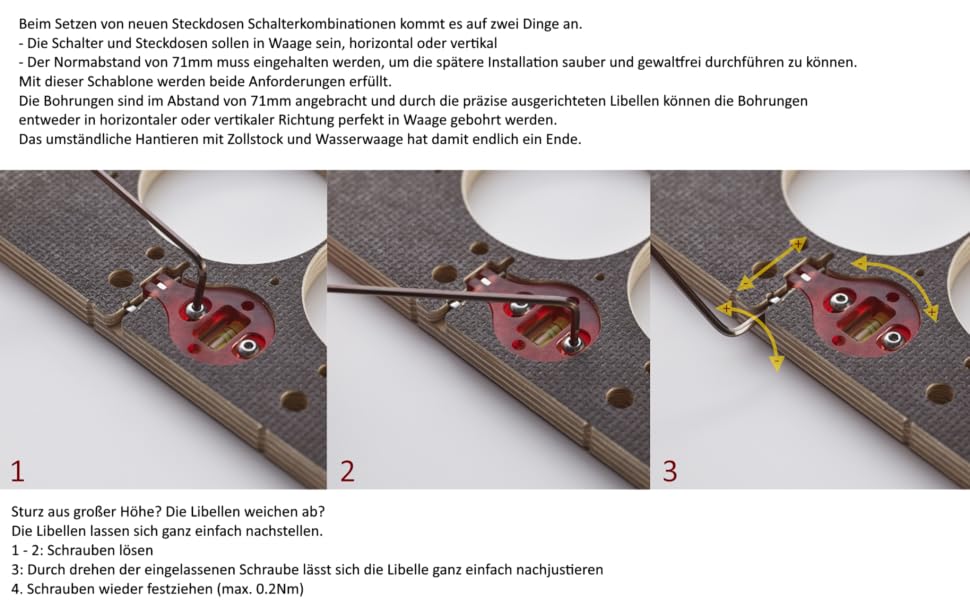 Beim Setzen von neuen Steckdosen Schalterkombinationen kommt es auf zwei Dinge an.
- Die Schalter und Steckdosen sollen in Waage sein, horizontal oder vertikal
- Der Normabstand von 71mm muss eingehalten werden, um die spätere Installation sauber und gewaltfrei durchführen zu können.
Mit dieser Schablone werden beide Anforderungen erfüllt.
Die Bohrungen sind im Abstand von 71mm angebracht und durch die präzise ausgerichteten Libellen können die Bohrungen entweder in horizontaler oder vertikaler Richtung perfekt in Waage gebohrt werden.
Das umständliche Hantieren mit Zollstock und Wasserwaage hat damit endlich ein Ende.

1

2

3

Sturz aus großer Höhe? Die Libellen weichen ab?
Die Libellen lassen sich ganz einfach nachstellen.
1 - 2: Schrauben lösen
3: Durch drehen der eingelassenen Schraube lässt sich die Libelle ganz einfach nachjustieren
4. Schrauben wieder festziehen (max. 0.2Nm)