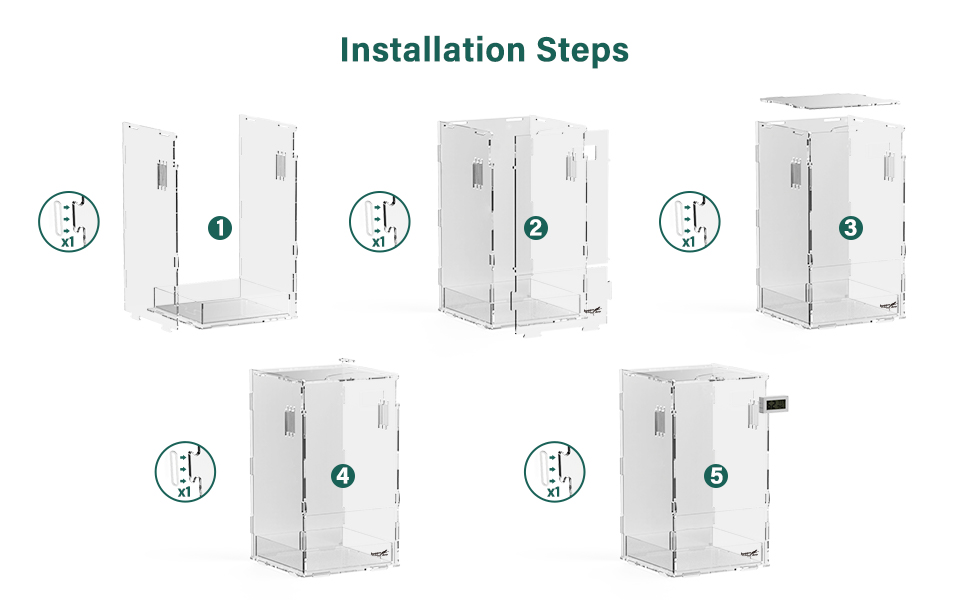 Installation Steps

x1
1

x1
2

x1
3

x1
4

x1
5