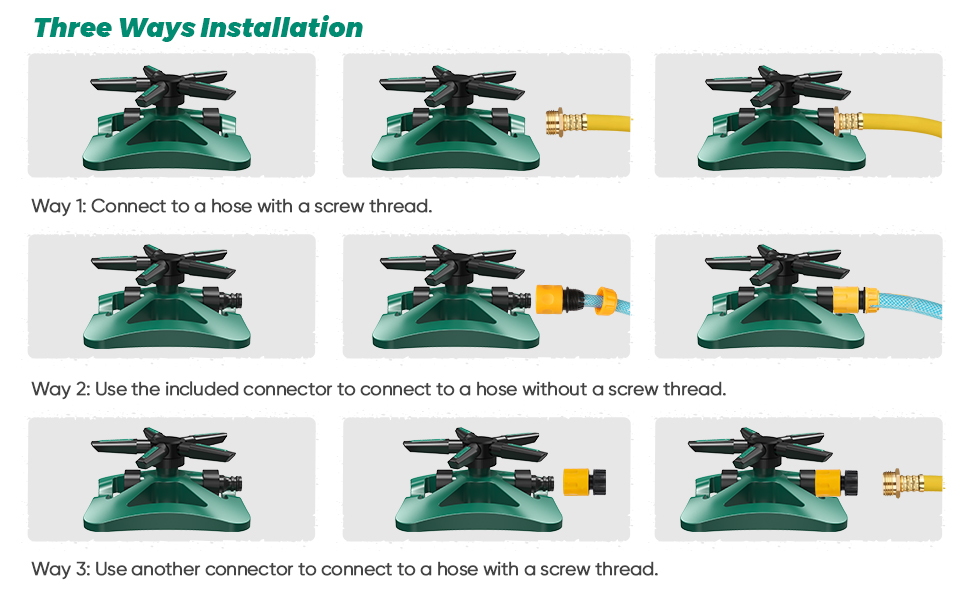 Three Ways Installation

Way 1: Connect to a hose with a screw thread.

Way 2: Use the included connector to connect to a hose without a screw thread.

Way 3: Use another connector to connect to a hose with a screw thread.