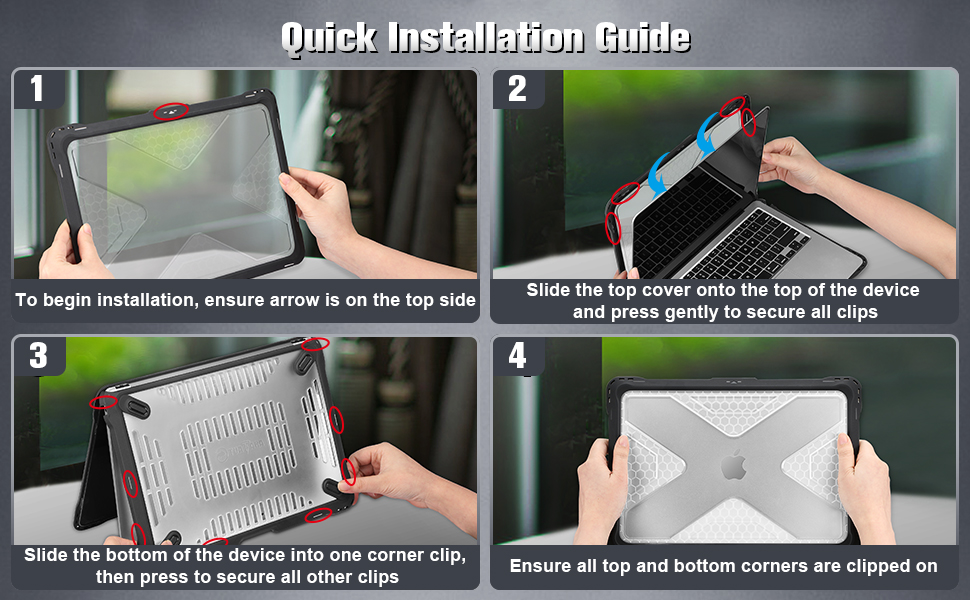 Quick Installation Guide

1

To begin installation, ensure arrow is on the top side

2

Slide the top cover onto the top of the device and press gently to secure all clips

3

Slide the bottom of the device into one corner clip, then press to secure all other clips

4

Ensure all top and bottom corners are clipped on