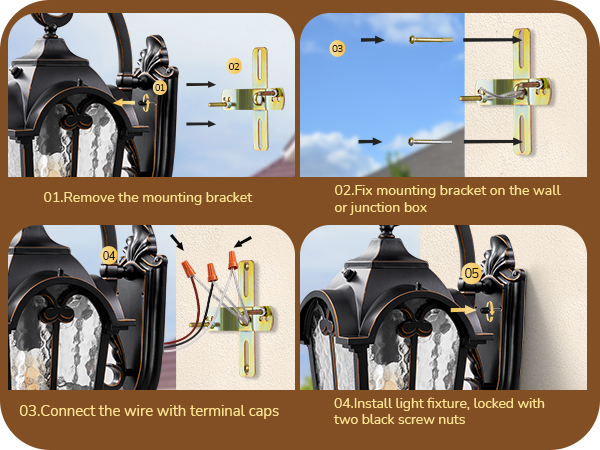 01

02

01.Remove the mounting bracket

03

02.Fix mounting bracket on the wall or junction box

04

03.Connect the wire with terminal caps

05

04.Install light fixture, locked with two black screw nuts