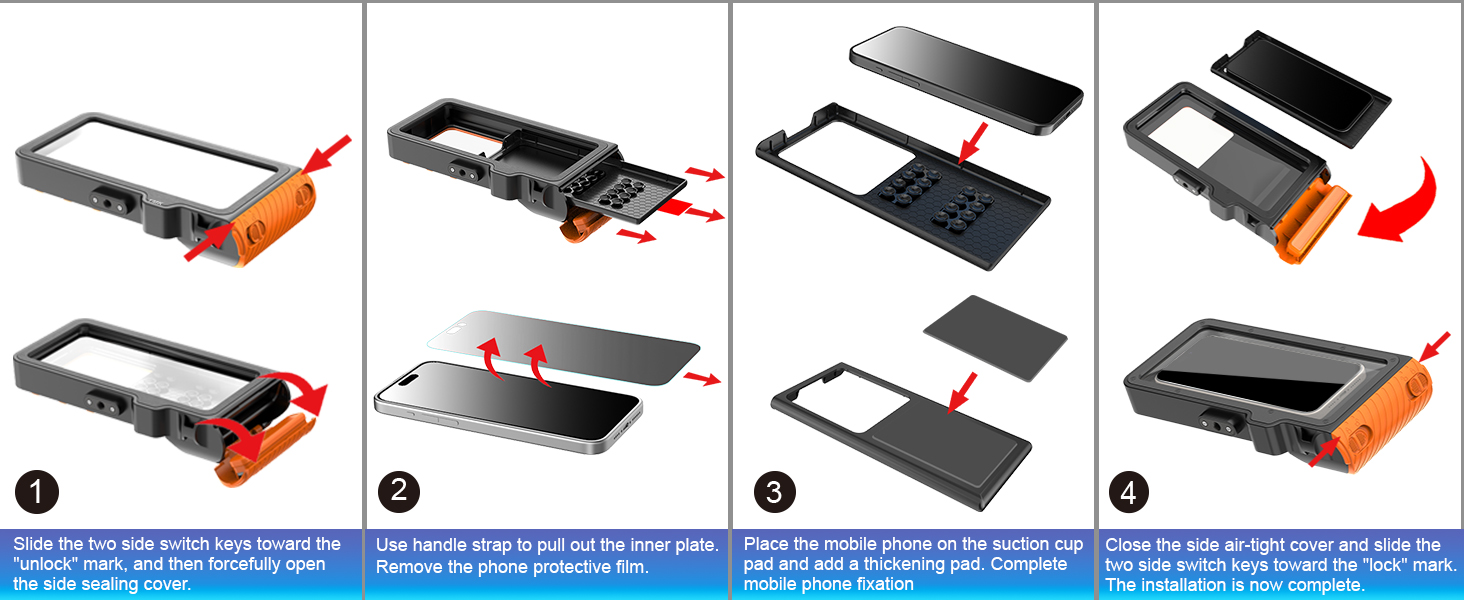 1

Slide the two side switch keys toward the "unlock" mark, and then forcefully open the side sealing cover.

2

Use handle strap to pull out the inner plate. Remove the phone protective film.

3

Place the mobile phone on the suction cup pad and add a thickening pad. Complete mobile phone fixation

4

Close the side air-tight cover and slide the two side switch keys toward the "lock" mark. The installation is now complete.