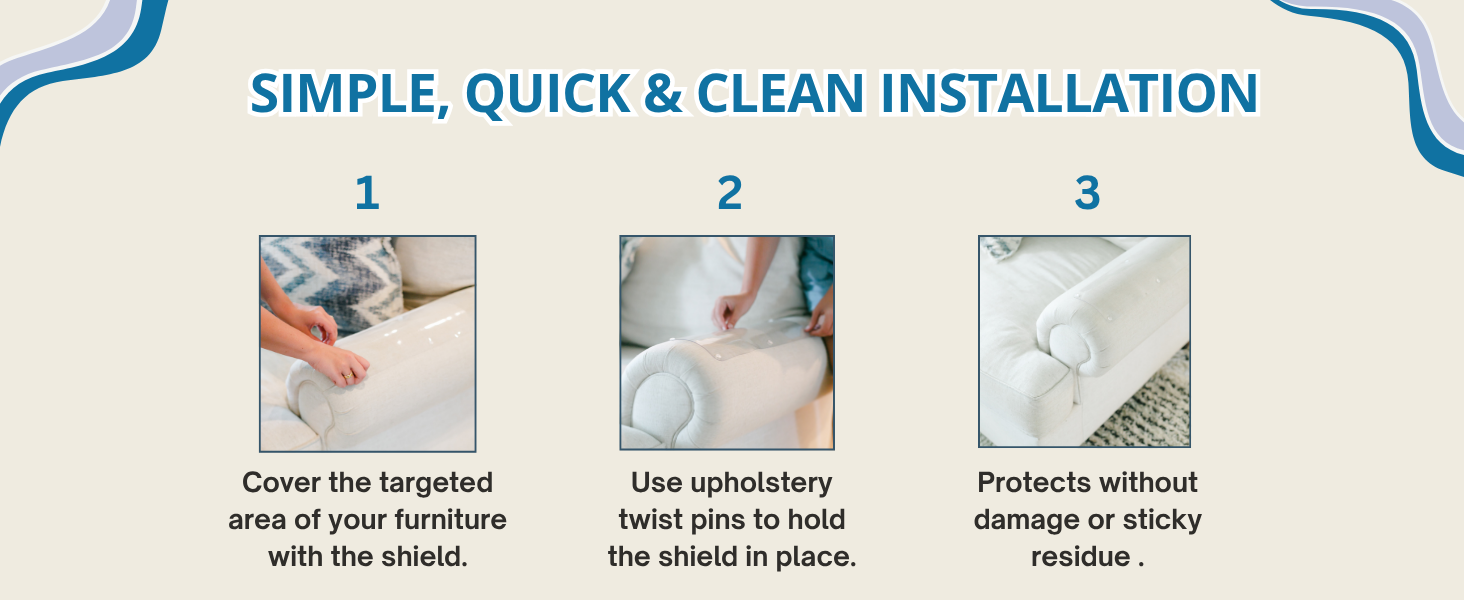 SIMPLE, QUICK & CLEAN INSTALLATION

1

Cover the targeted area of your furniture with the shield.

2

Use upholstery twist pins to hold the shield in place.

3

Protects without damage or sticky residue .