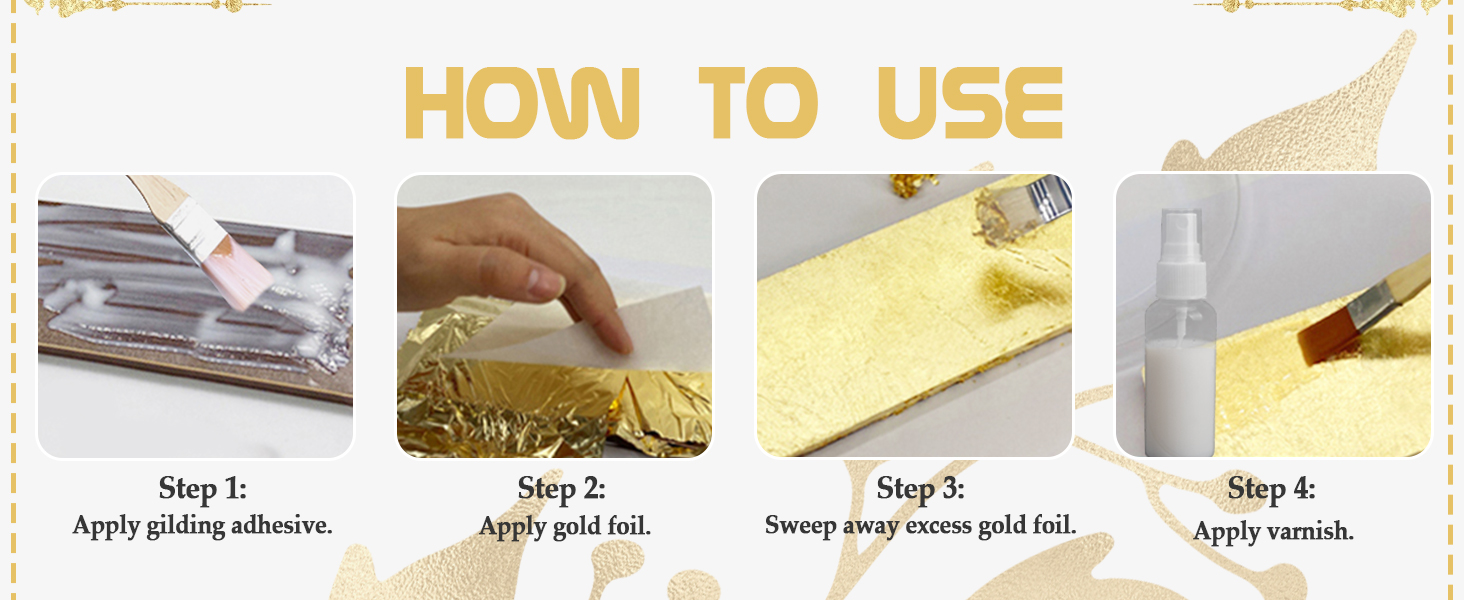 HOW TO USE

Step 1:
Apply gilding adhesive.

Step 2:
Apply gold foil.

Step 3:
Sweep away excess gold foil.

Step 4:
Apply varnish.