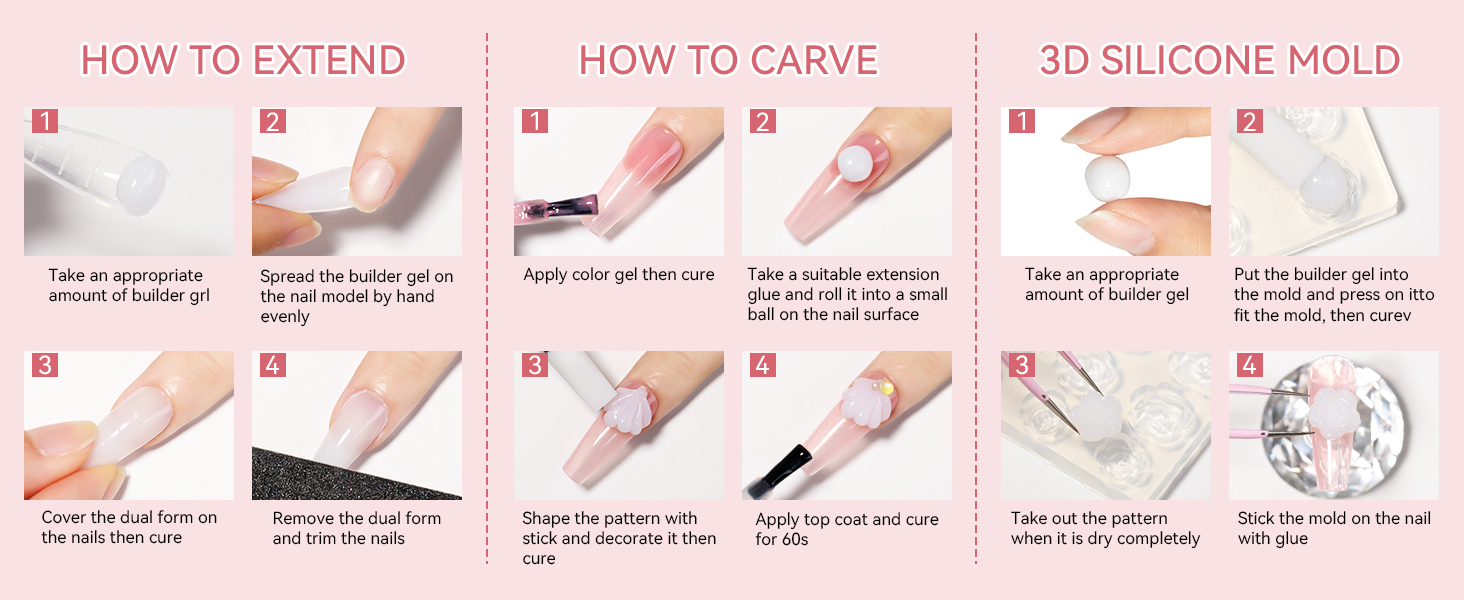 HOW TO EXTEND

1
Take an appropriate amount of builder grl

2
Spread the builder gel on the nail model by hand evenly

3
Cover the dual form on the nails then cure

4
Remove the dual form and trim the nails

HOW TO CARVE

1
Apply color gel then cure

2
Take a suitable extension glue and roll it into a small ball on the nail surface

3
Shape the pattern with stick and decorate it then cure

4
Apply top coat and cure for 60s

3D SILICONE MOLD

1
Take an appropriate amount of builder gel

2
Put the builder gel into the mold and press on itto fit the mold, then curev

3
Take out the pattern when it is dry completely

4
Stick the mold on the nail with glue