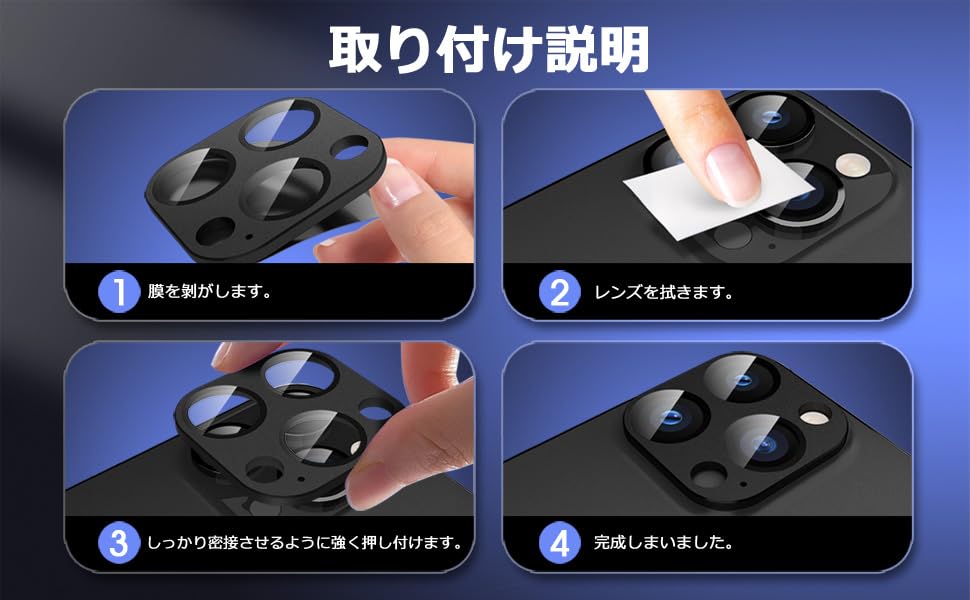 取り付け説明

1 膜を剥がします。

2 レンズを拭きます。

3 しっかり密接させるように強く押し付けます。

4 完成しまいました。