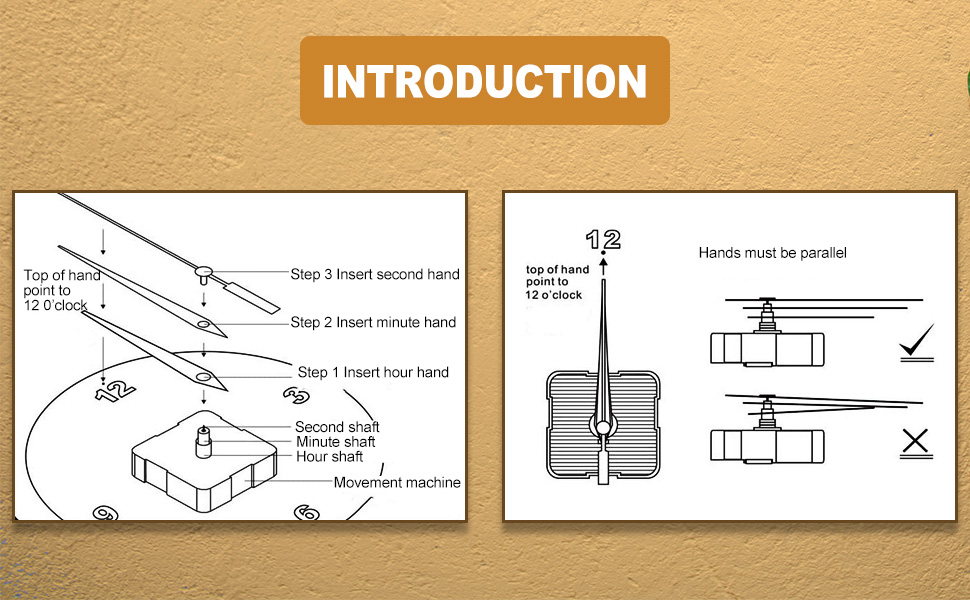 INTRODUCTION

Top of hand point to 12 0'clock

Step 3 Insert second hand

Step 2 Insert minute hand

Step 1 Insert hour hand

12

3

Second shaft

Minute shaft

Hour shaft

Movement machine

9

6

12

top of hand point to 12 o'clock

Hands must be parallel