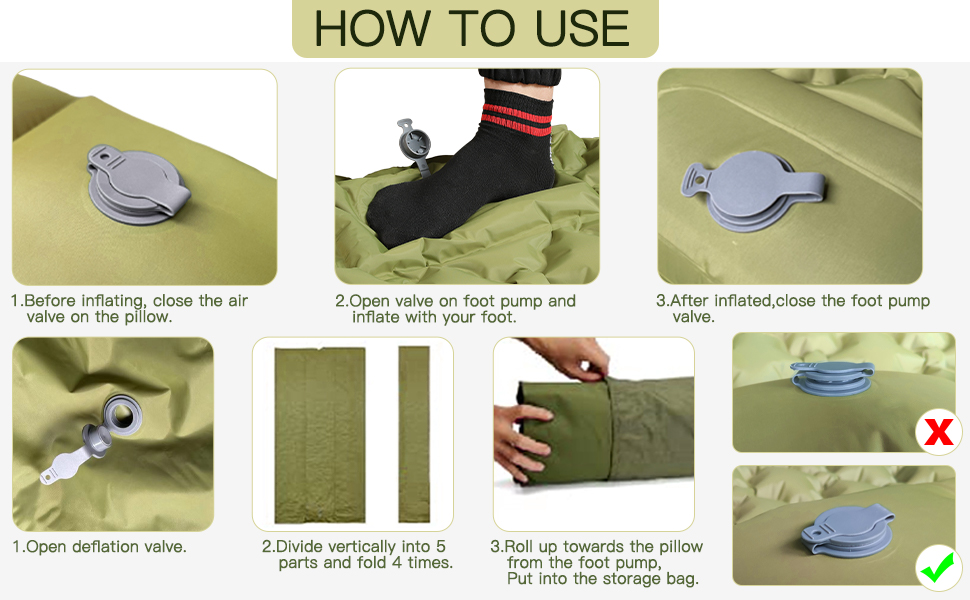 HOW TO USE

1.Before inflating, close the air valve on the pillow.

2.Open valve on foot pump and inflate with your foot.

3.After inflated,close the foot pump valve.

1.Open deflation valve.

2.Divide vertically into 5 parts and fold 4 times.

3.Roll up towards the pillow from the foot pump, Put into the storage bag.