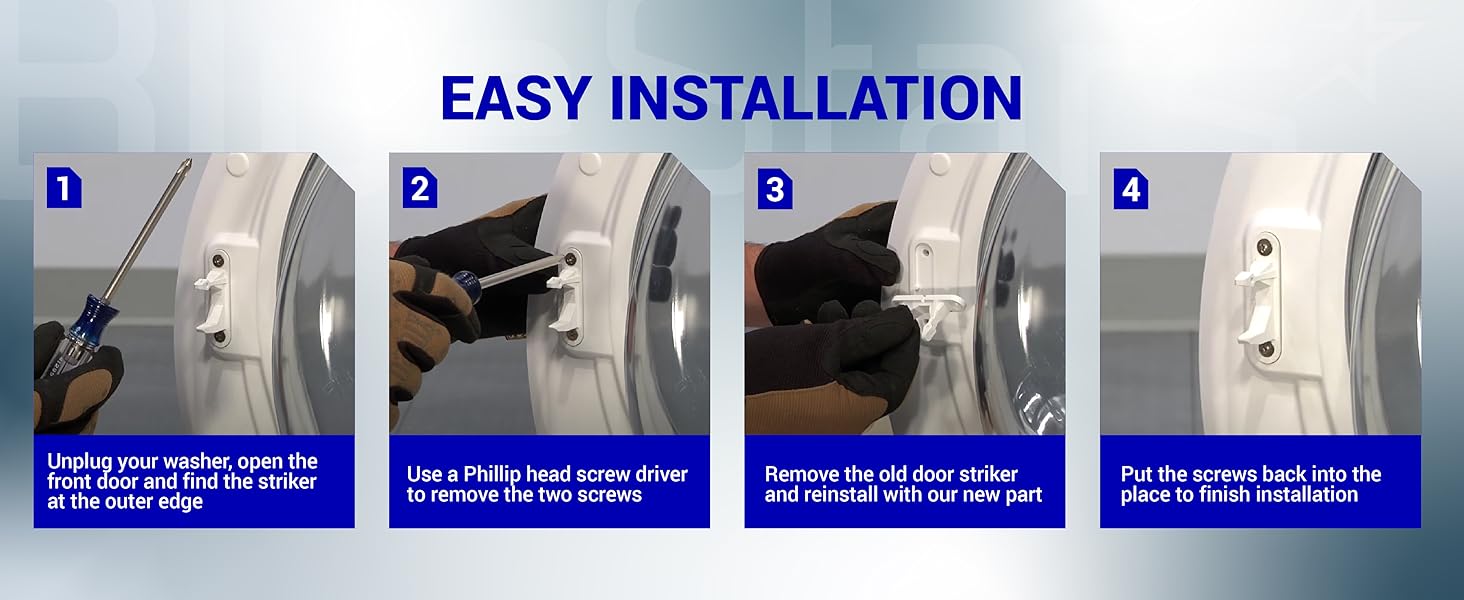 EASY INSTALLATION

1

Unplug your washer, open the front door and find the striker at the outer edge

2

Use a Phillip head screw driver to remove the two screws

3

Remove the old door striker and reinstall with our new part

4

Put the screws back into the place to finish installation