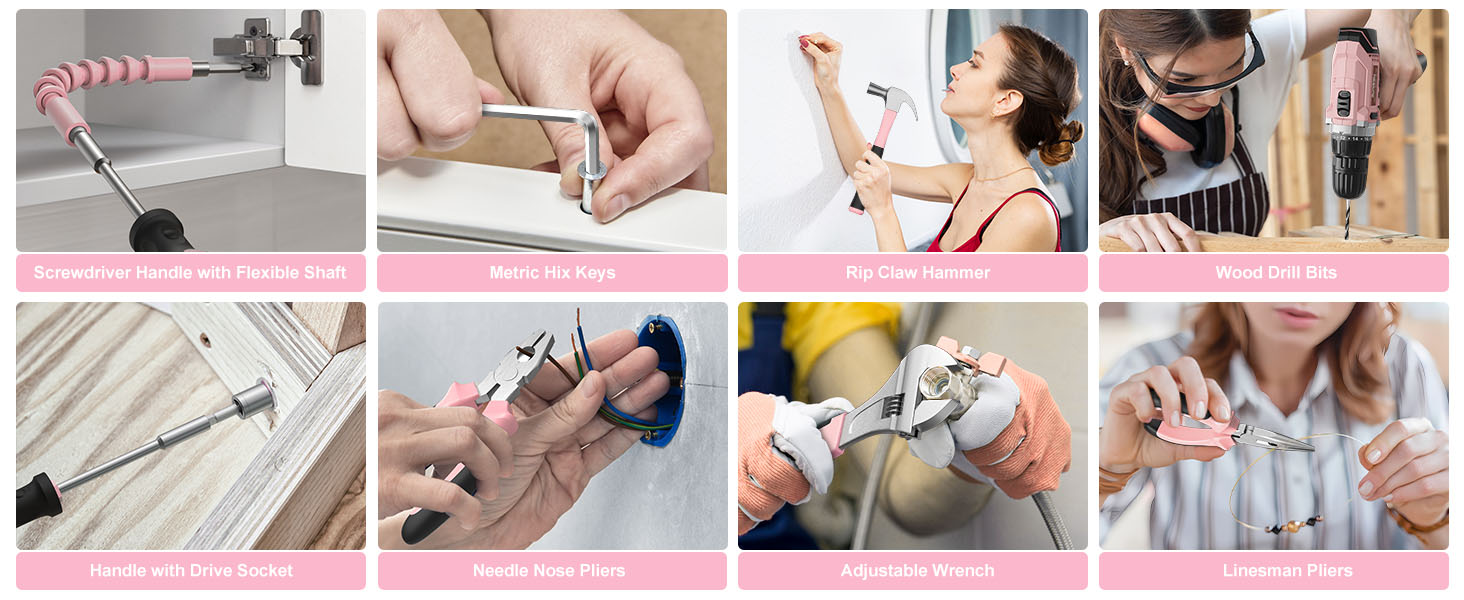 Screwdriver Handle with Flexible Shaft

Metric Hix Keys

Rip Claw Hammer

Wood Drill Bits

Handle with Drive Socket

Needle Nose Pliers

Adjustable Wrench

Linesman Pliers