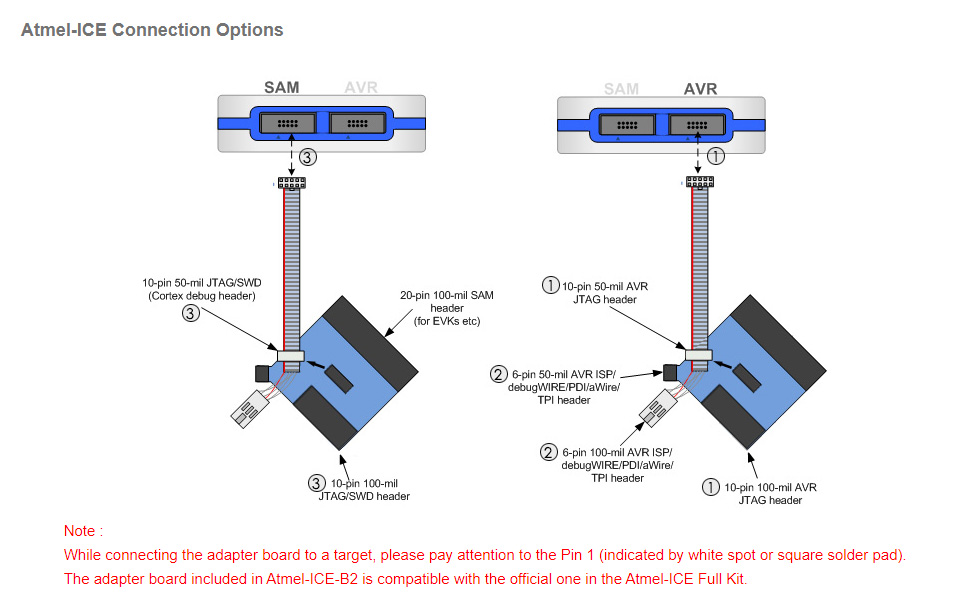 Atmel-ICE Connection Options

SAM AVR

③

10-pin 50-mil JTAG/SWD (Cortex debug header) ③

20-pin 100-mil SAM header (for EVKs etc)

③ 10-pin 100-mil JTAG/SWD header

SAM AVR

①

① 10-pin 50-mil AVR JTAG header

② 6-pin 50-mil AVR ISP/ debugWIRE/PDI/aWire/ TPI header

② 6-pin 100-mil AVR ISP/ debugWIRE/PDI/aWire/ TPI header

① 10-pin 100-mil AVR JTAG header

Note :
While connecting the adapter board to a target, please pay attention to the Pin 1 (indicated by white spot or square solder pad).
The adapter board included in Atmel-ICE-B2 is compatible with the official one in the Atmel-ICE Full Kit.