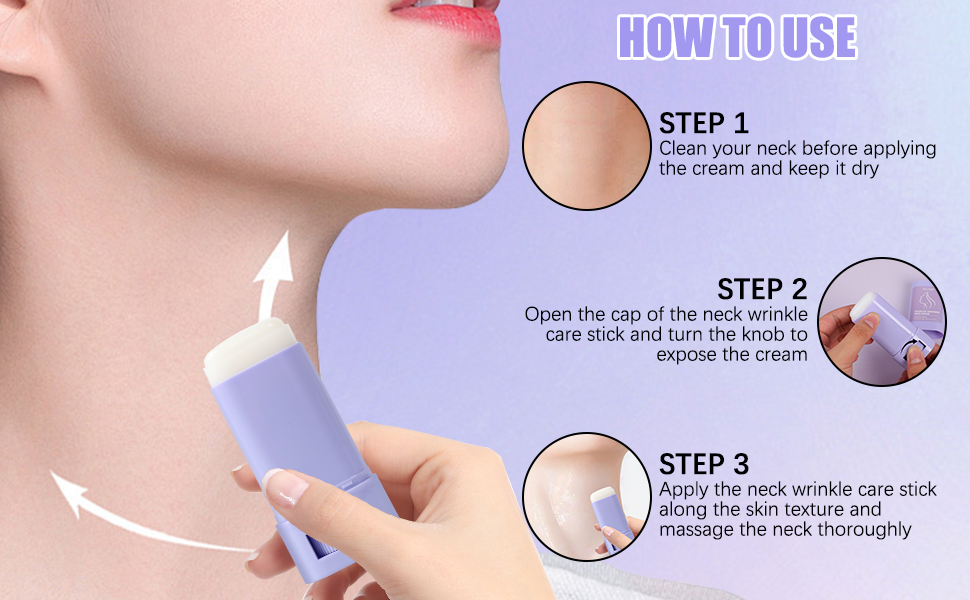 HOW TO USE

STEP 1
Clean your neck before applying the cream and keep it dry

STEP 2
Open the cap of the neck wrinkle care stick and turn the knob to expose the cream

STEP 3
Apply the neck wrinkle care stick along the skin texture and massage the neck thoroughly