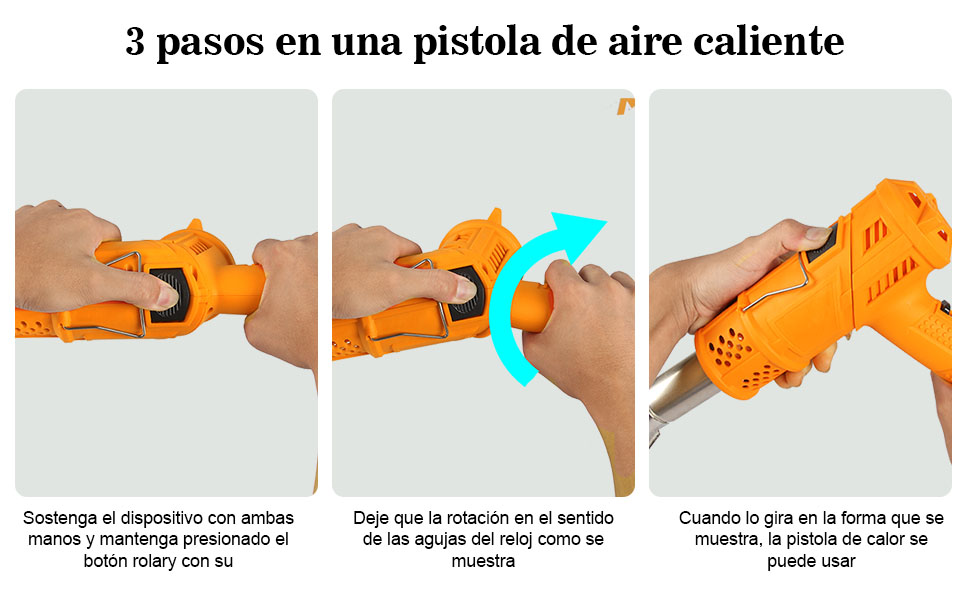 3 pasos en una pistola de aire caliente

Sostenga el dispositivo con ambas manos y mantenga presionado el botón rolary con su

Deje que la rotación en el sentido de las agujas del reloj como se muestra

Cuando lo gira en la forma que se muestra, la pistola de calor se puede usar