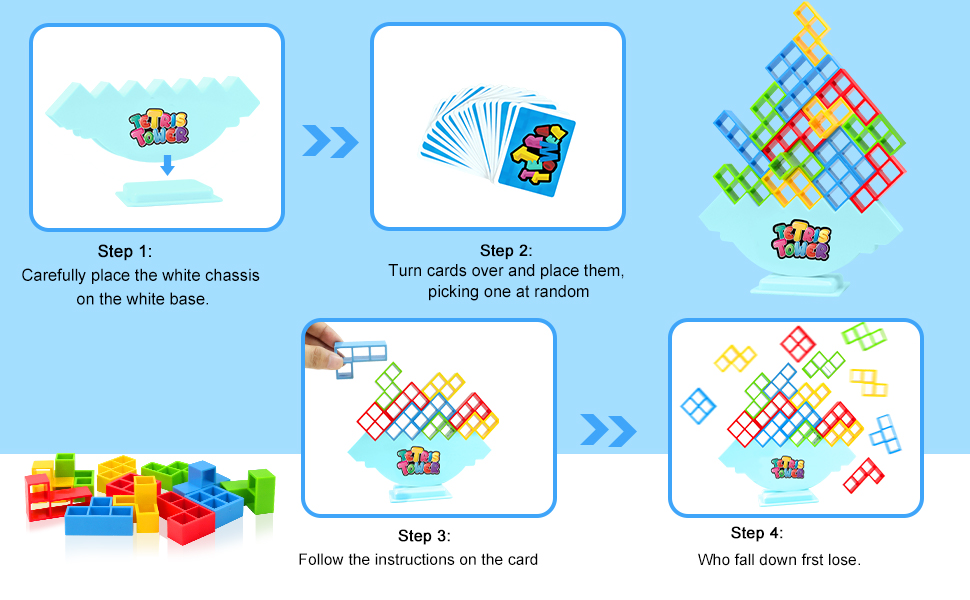 TETRIS TOWER

Step 1:
Carefully place the white chassis on the white base.

TETRIS TOWER

Step 2:
Turn cards over and place them, picking one at random

TETRIS TOWER

TETRIS TOWER

Step 3:
Follow the instructions on the card

TETRIS TOWER

Step 4:
Who fall down frst lose.