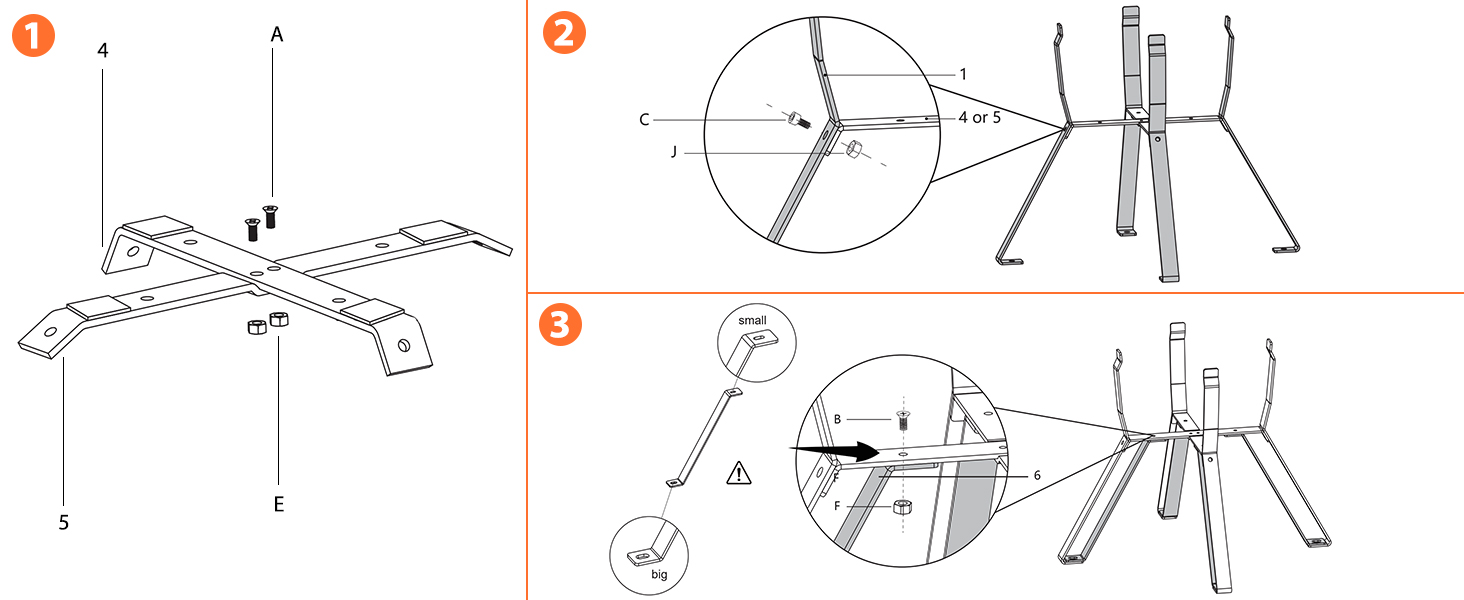 1

4

A

5

E

2

1

C

4 or 5

J

3

small

big

B

F

6

F