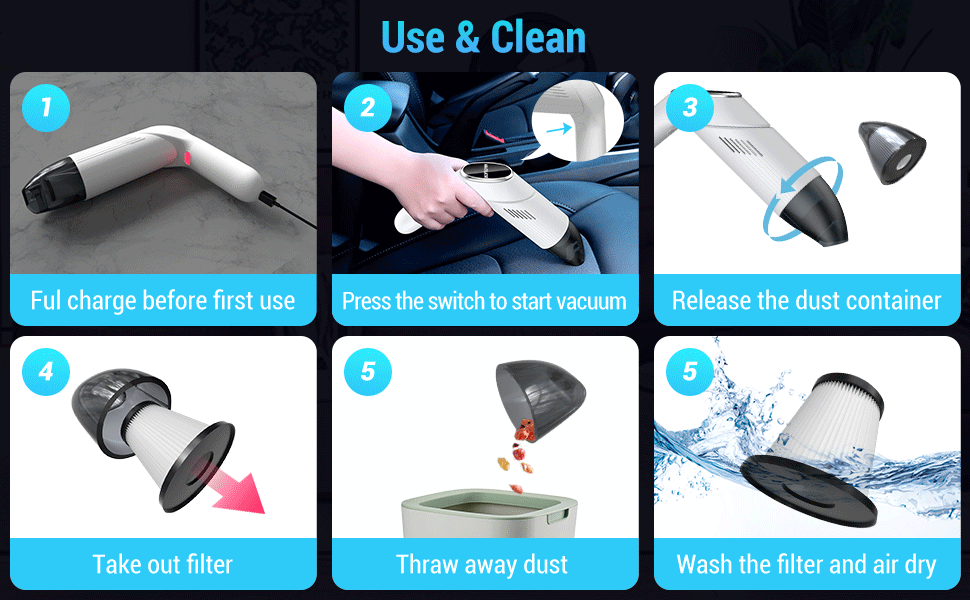 Use & Clean

1
Ful charge before first use

2
Press the switch to start vacuum

3
Release the dust container

4
Take out filter

5
Thraw away dust

5
Wash the filter and air dry