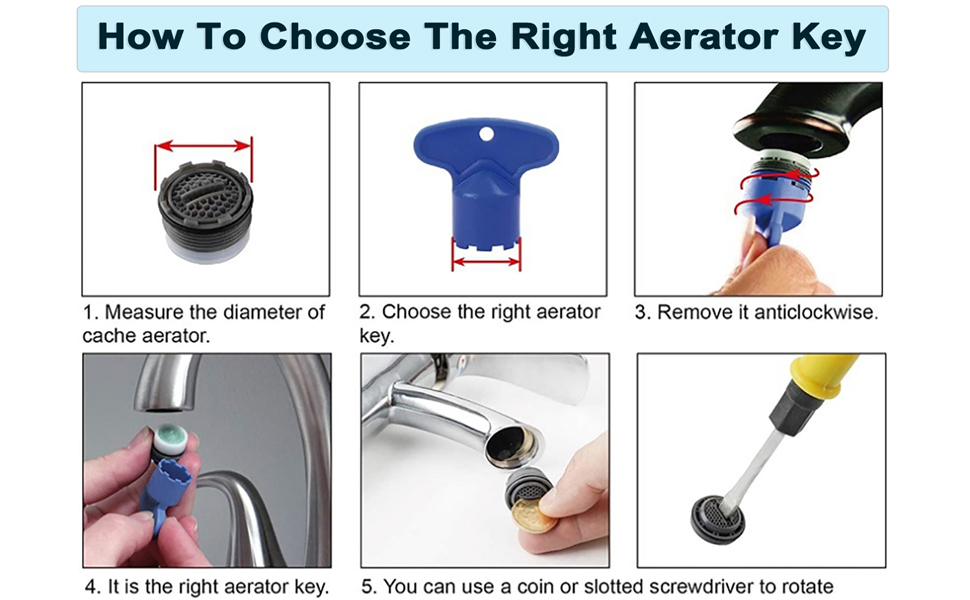 How To Choose The Right Aerator Key

1. Measure the diameter of cache aerator.

2. Choose the right aerator key.

3. Remove it anticlockwise.

4. It is the right aerator key.

5. You can use a coin or slotted screwdriver to rotate