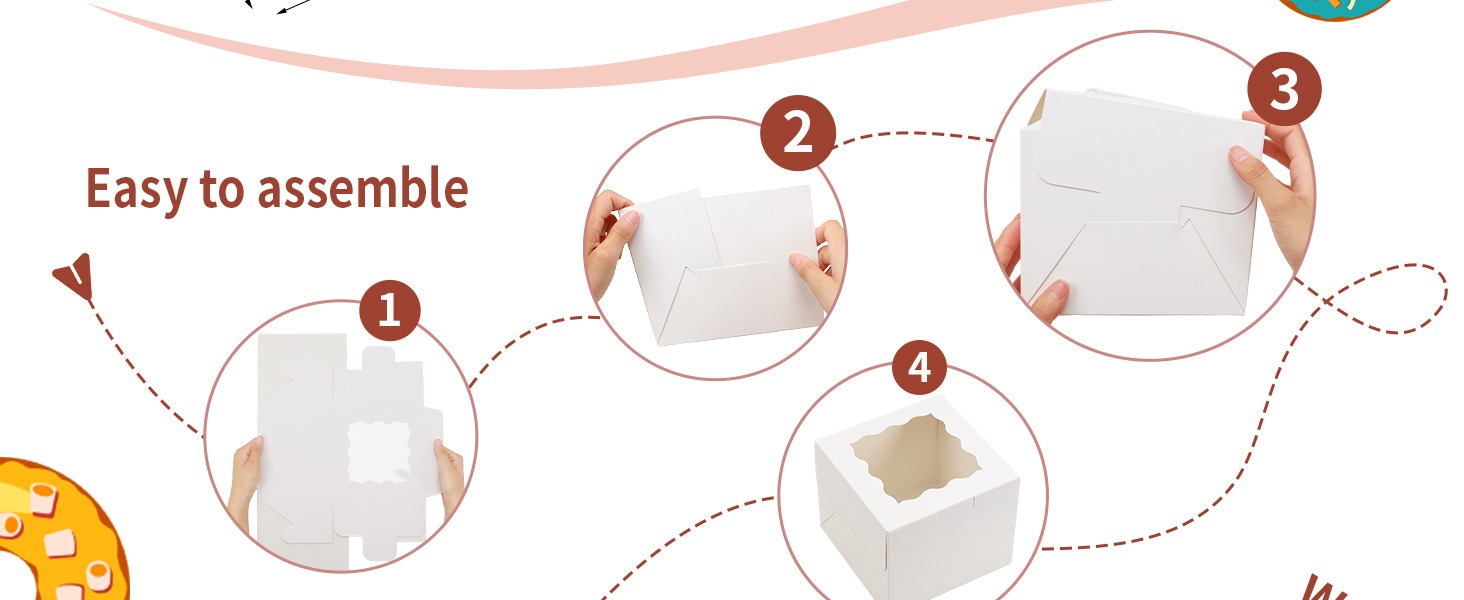 Easy to assemble

1

2

3

4