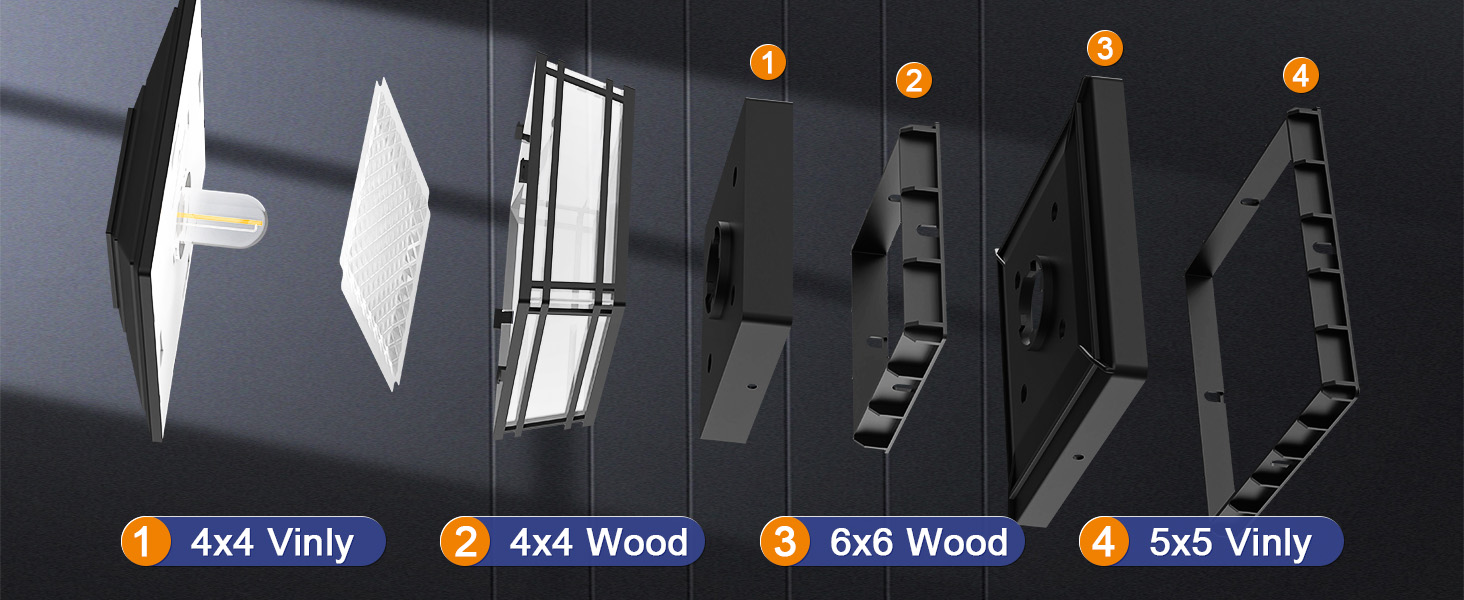 1

2

3

4

1 4x4 Vinly

2 4x4 Wood

3 6x6 Wood

4 5x5 Vinly