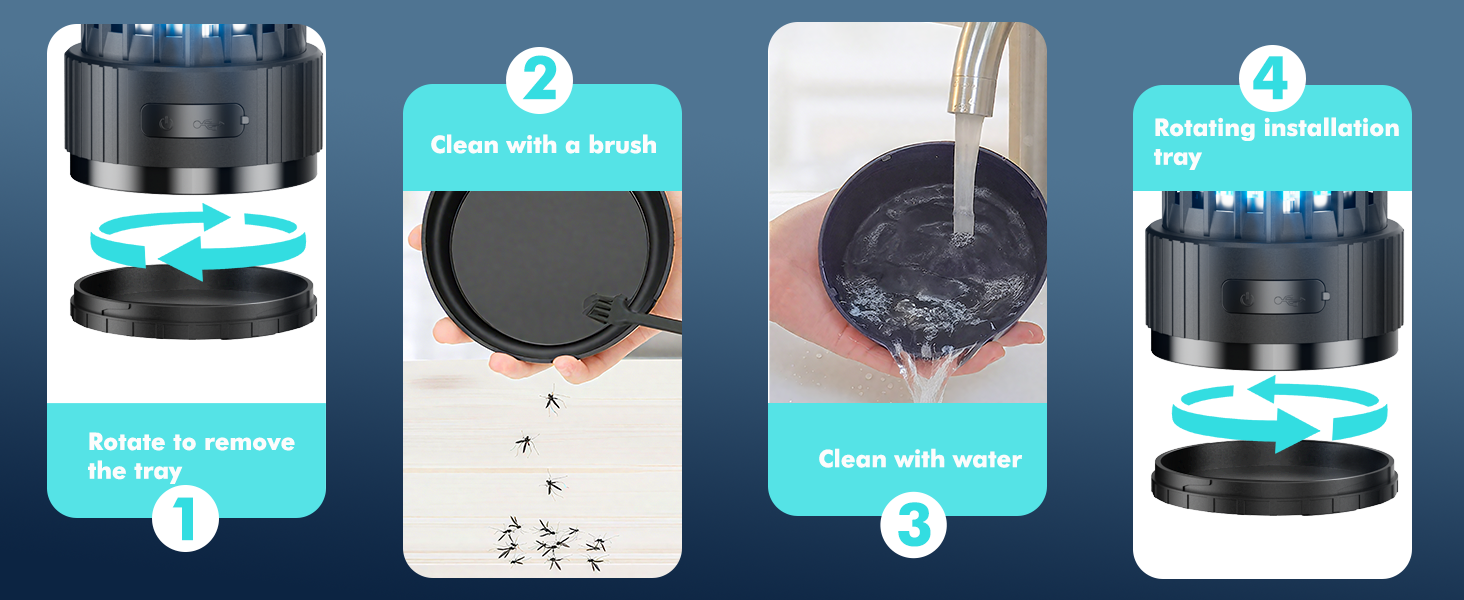 Rotate to remove the tray

1

2

Clean with a brush

Clean with water

3

4

Rotating installation tray