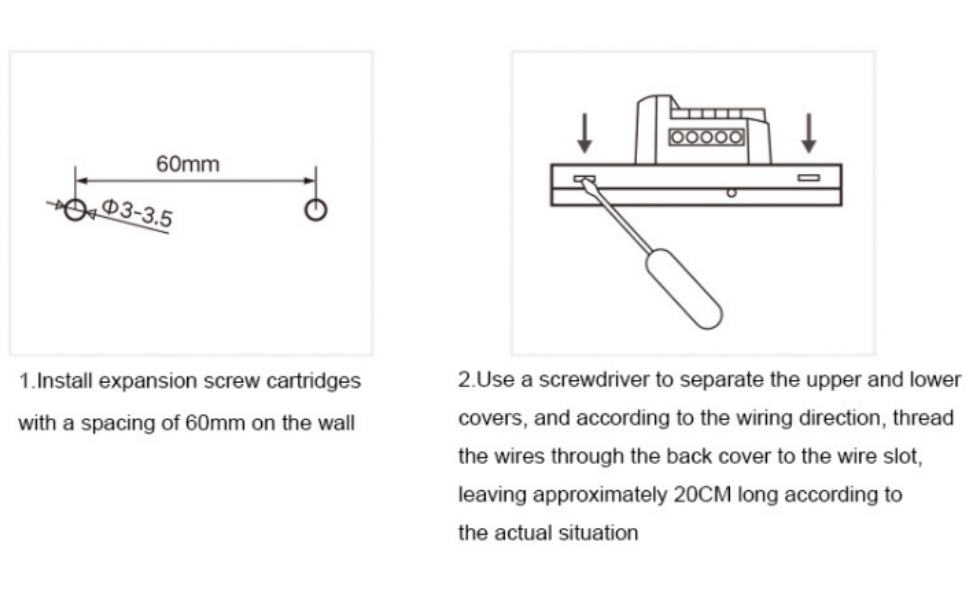 60mm

Φ3-3.5

1.Install expansion screw cartridges with a spacing of 60mm on the wall

2.Use a screwdriver to separate the upper and lower covers, and according to the wiring direction, thread the wires through the back cover to the wire slot, leaving approximately 20CM long according to the actual situation