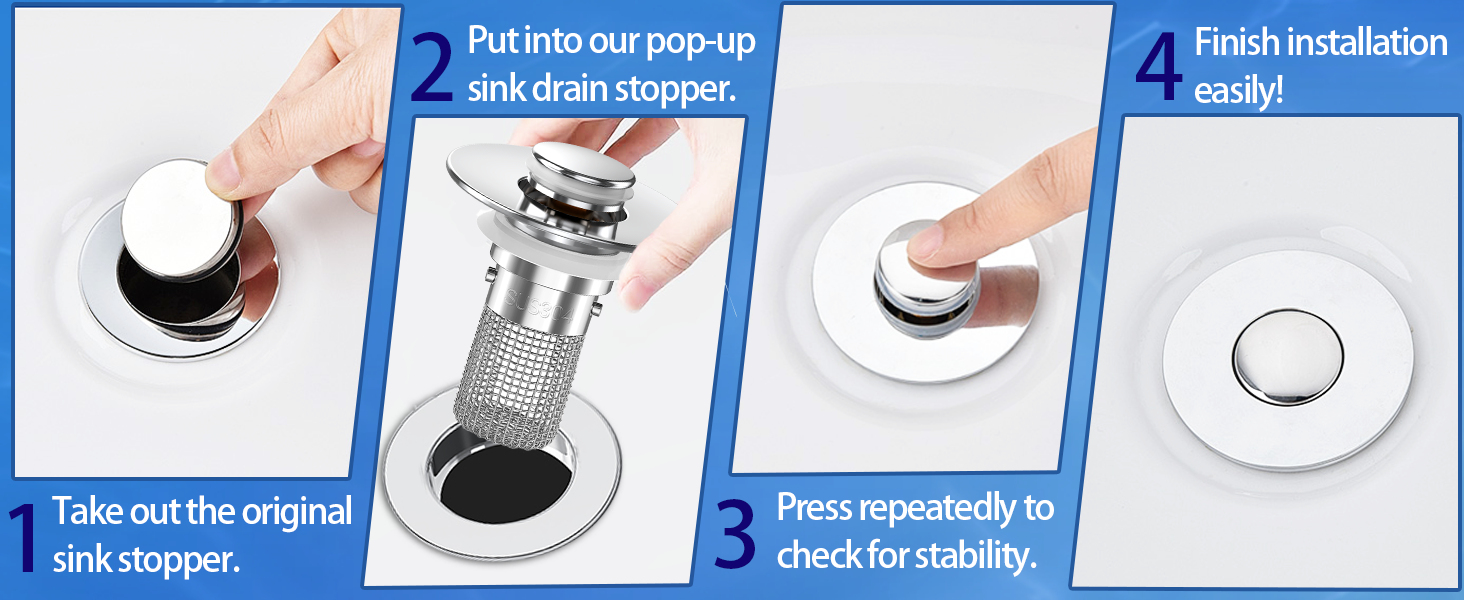 1 Take out the original sink stopper.

2 Put into our pop-up sink drain stopper.

SUS304

3 Press repeatedly to check for stability.

4 Finish installation easily!