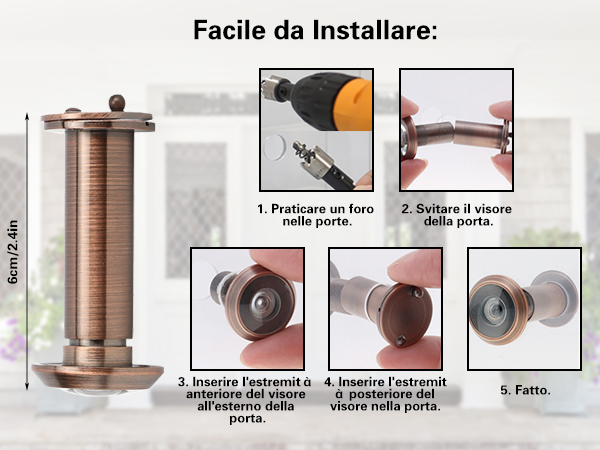 Facile da Installare:

6cm/2.4in

1. Praticare un foro nelle porte.

2. Svitare il visore della porta.

3. Inserire l'estremit à anteriore del visore all'esterno della porta.

4. Inserire l'estremit à posteriore del visore nella porta.

5. Fatto.