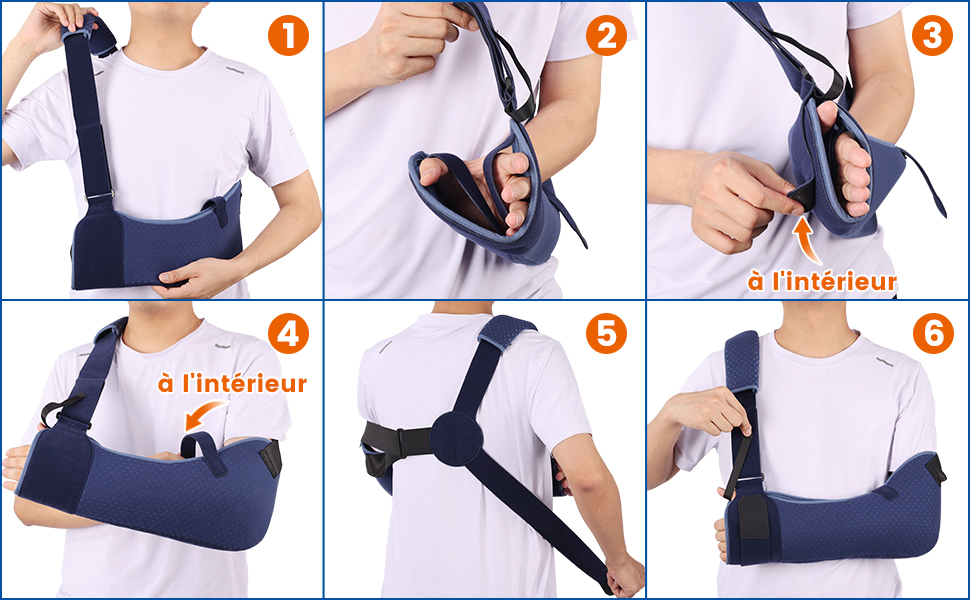 1

2

3

à l'intérieur

4

à l'intérieur

5

6