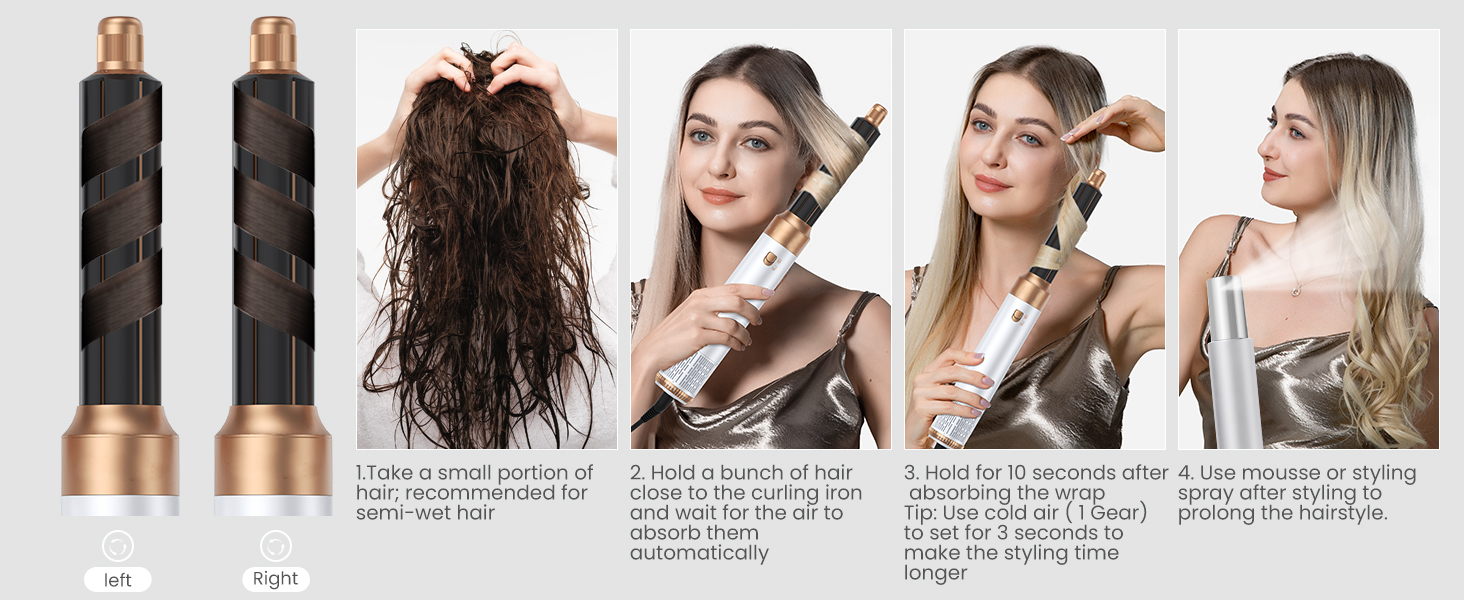 left

Right

1.Take a small portion of hair; recommended for semi-wet hair

2. Hold a bunch of hair close to the curling iron and wait for the air to absorb them automatically

3. Hold for 10 seconds after absorbing the wrap
Tip: Use cold air ( 1 Gear) to set for 3 seconds to make the styling time longer

4. Use mousse or styling spray after styling to prolong the hairstyle.