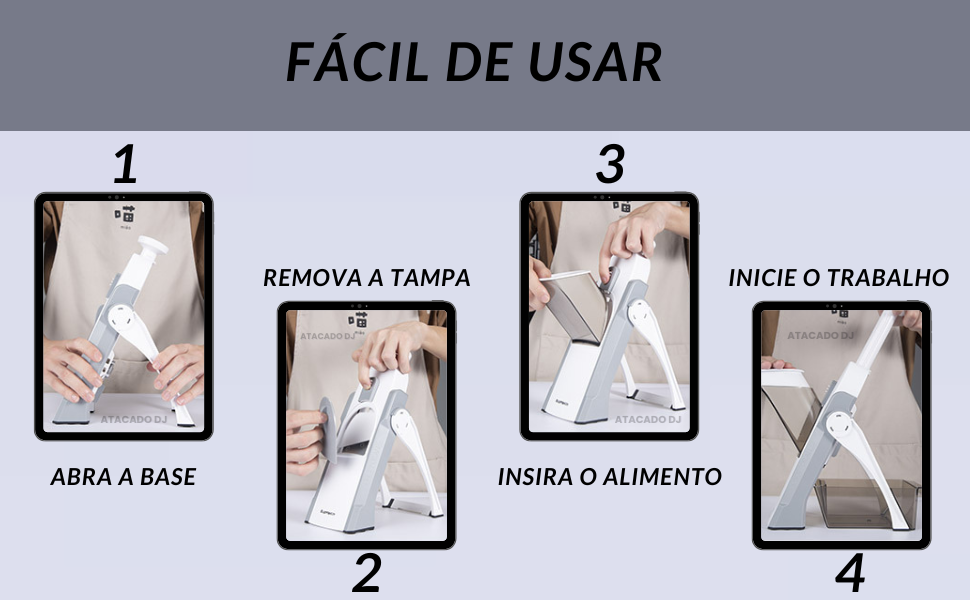 FÁCIL DE USAR

1

ATACADO DJ

ABRA A BASE

REMOVA A TAMPA

ATACADO DJ

2

3

ATACADO DJ

INSIRA O ALIMENTO

INICIE O TRABALHO

ATACADO DJ

4