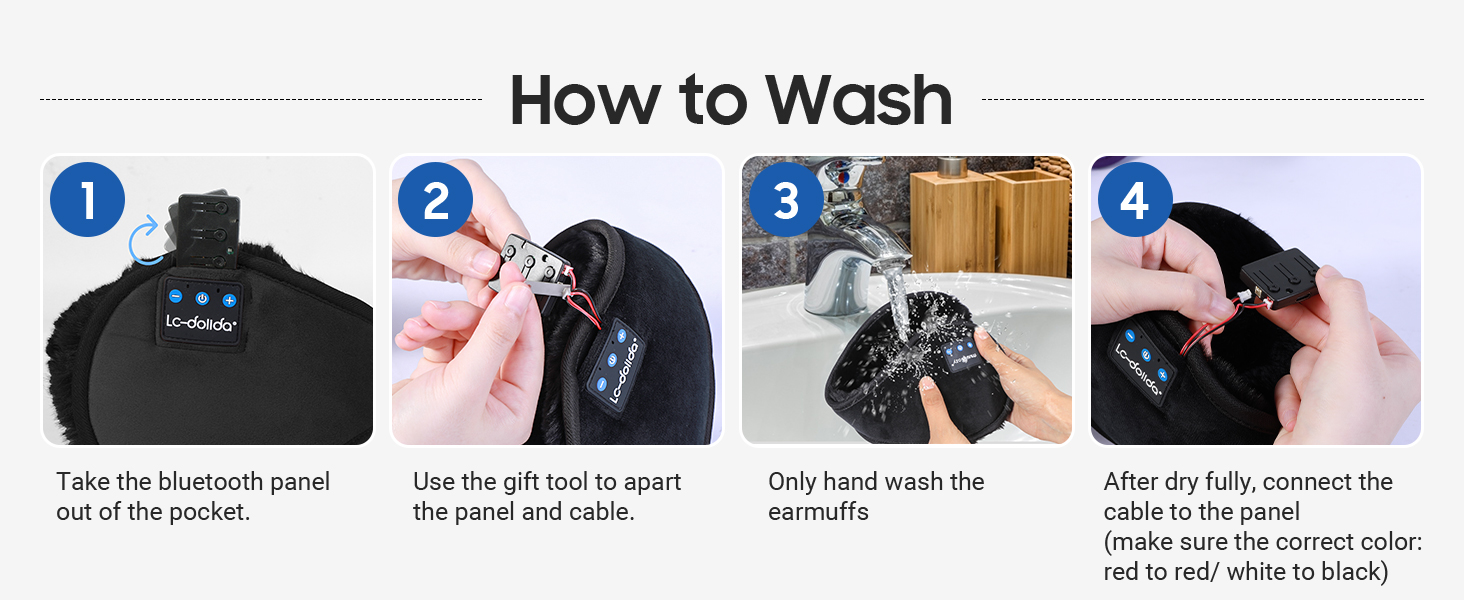 How to Wash

1

Lc-dolida

Take the bluetooth panel out of the pocket.

2

Lc-dolida

Use the gift tool to apart the panel and cable.

3

Only hand wash the earmuffs

4

Lc-dolida

After dry fully, connect the cable to the panel (make sure the correct color: red to red/ white to black)