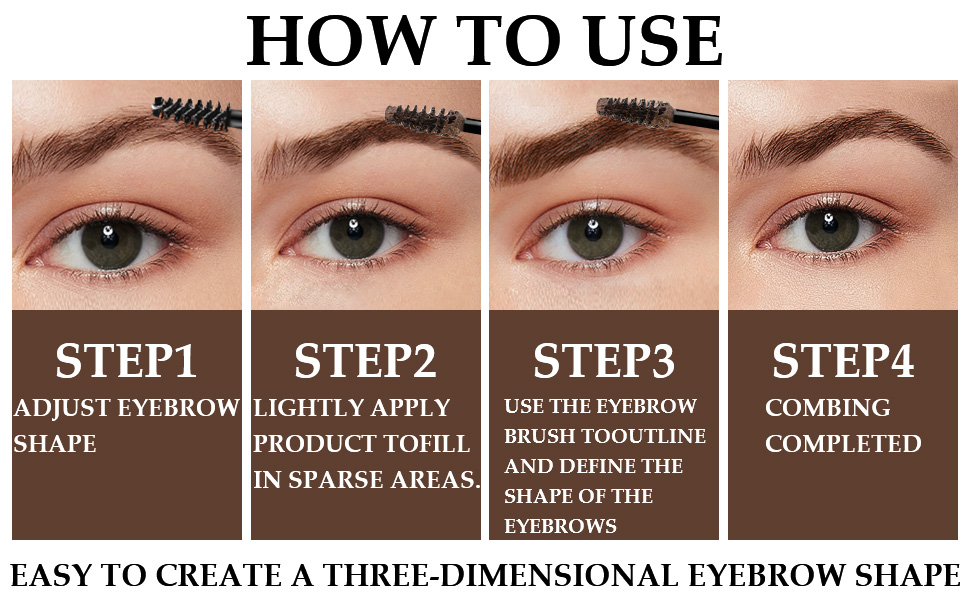 HOW TO USE

STEP1
ADJUST EYEBROW SHAPE

STEP2
LIGHTLY APPLY PRODUCT TOFILL IN SPARSE AREAS.

STEP3
USE THE EYEBROW BRUSH TOOUTLINE AND DEFINE THE SHAPE OF THE EYEBROWS

STEP4
COMBING COMPLETED

EASY TO CREATE A THREE-DIMENSIONAL EYEBROW SHAPE