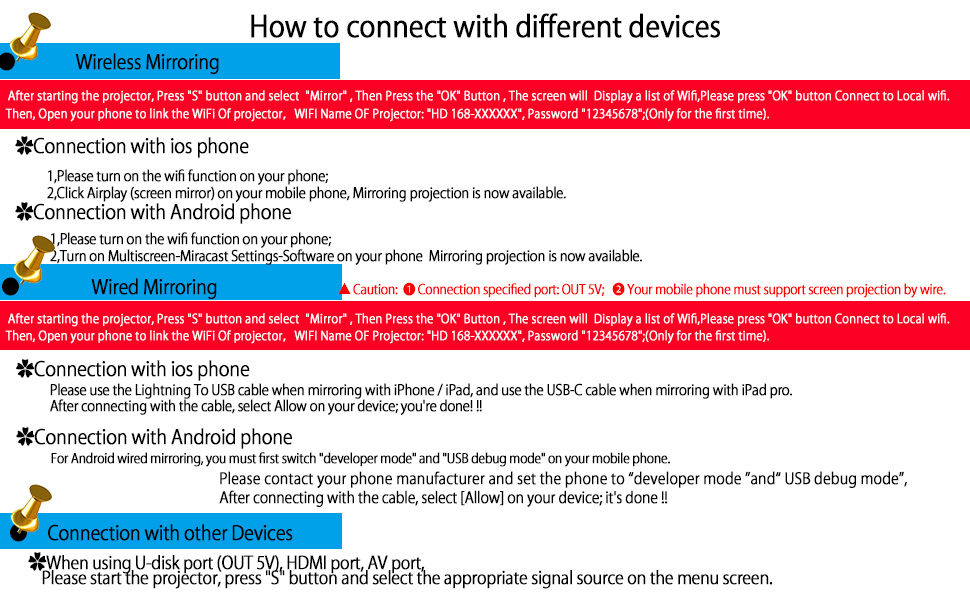 How to connect with different devices

Wireless Mirroring

After starting the projector, Press "S" button and select "Mirror" , Then Press the "OK" Button , The screen will Display a list of Wifi,Please press "OK" button Connect to Local wifi. Then, Open your phone to link the WiFi Of projector, WIFI Name OF Projector: "HD 168-XXXXXX", Password "12345678";(Only for the first time).

✽Connection with ios phone

1,Please turn on the wifi function on your phone;
2,Click Airplay (screen mirror) on your mobile phone, Mirroring projection is now available.

✽Connection with Android phone

1,Please turn on the wifi function on your phone;
2,Turn on Multiscreen-Miracast Settings-Software on your phone Mirroring projection is now available.

Wired Mirroring

▲Caution: ❶ Connection specified port: OUT 5V; ❷ Your mobile phone must support screen projection by wire.

After starting the projector, Press "S" button and select "Mirror" , Then Press the "OK" Button , The screen will Display a list of Wifi,Please press "OK" button Connect to Local wifi. Then, Open your phone to link the WiFi Of projector, WIFI Name OF Projector: "HD 168-XXXXXX", Password "12345678";(Only for the first time).

✽Connection with ios phone

Please use the Lightning To USB cable when mirroring with iPhone / iPad, and use the USB-C cable when mirroring with iPad pro.
After connecting with the cable, select Allow on your device; you're done! !!

✽Connection with Android phone

For Android wired mirroring, you must first switch "developer mode" and "USB debug mode" on your mobile phone.
Please contact your phone manufacturer and set the phone to “developer mode ”and“ USB debug mode”,
After connecting with the cable, select [Allow] on your device; it's done !!

Connection with other Devices

✽When using U-disk port (OUT 5V), HDMI port, AV port,
Please start the projector, press "S" button and select the appropriate signal source on the menu screen.