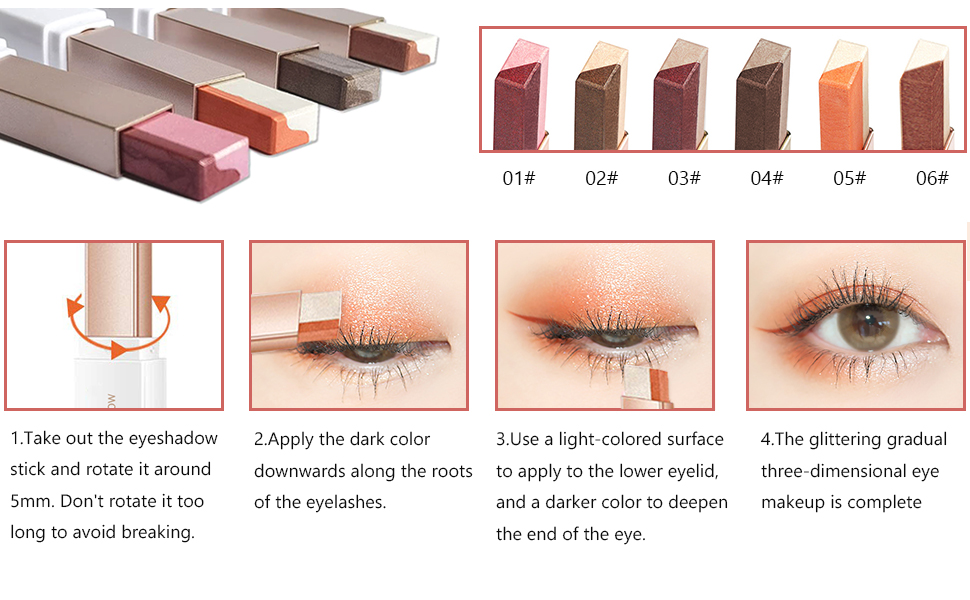 01# 02# 03# 04# 05# 06#

1.Take out the eyeshadow stick and rotate it around 5mm. Don't rotate it too long to avoid breaking.

2.Apply the dark color downwards along the roots of the eyelashes.

3.Use a light-colored surface to apply to the lower eyelid, and a darker color to deepen the end of the eye.

4.The glittering gradual three-dimensional eye makeup is complete