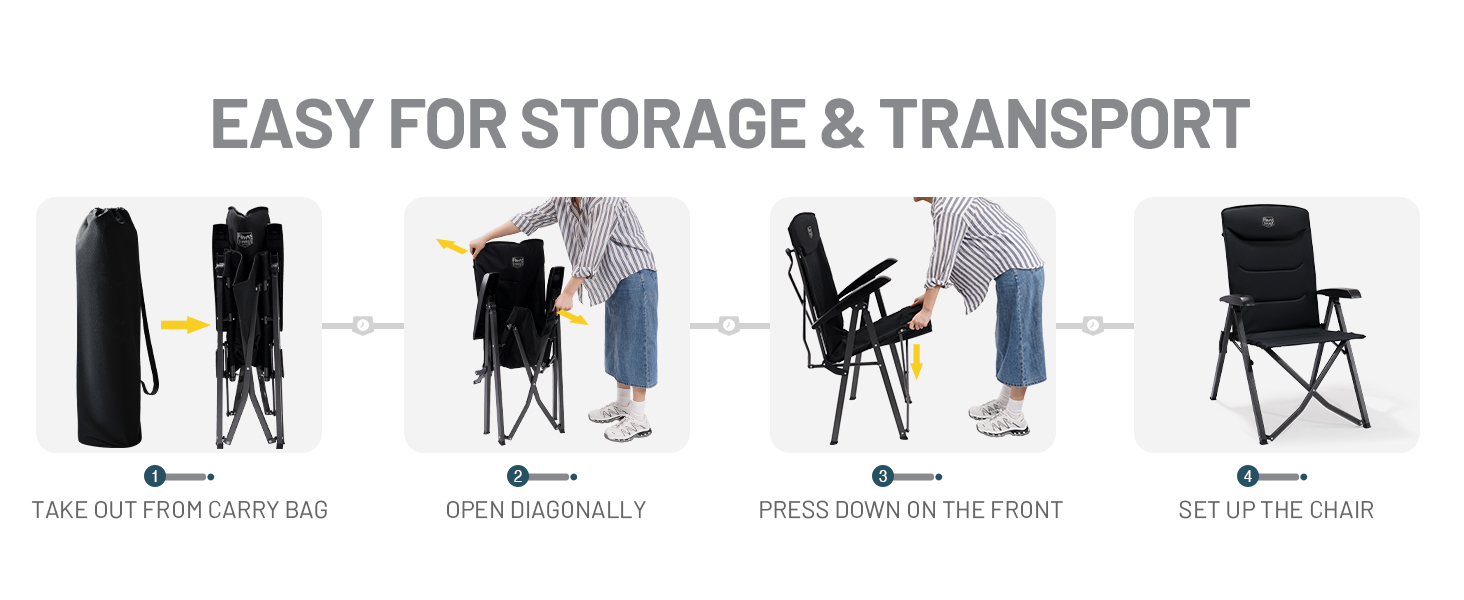 EASY FOR STORAGE & TRANSPORT

1
TAKE OUT FROM CARRY BAG

2
OPEN DIAGONALLY

3
PRESS DOWN ON THE FRONT

4
SET UP THE CHAIR