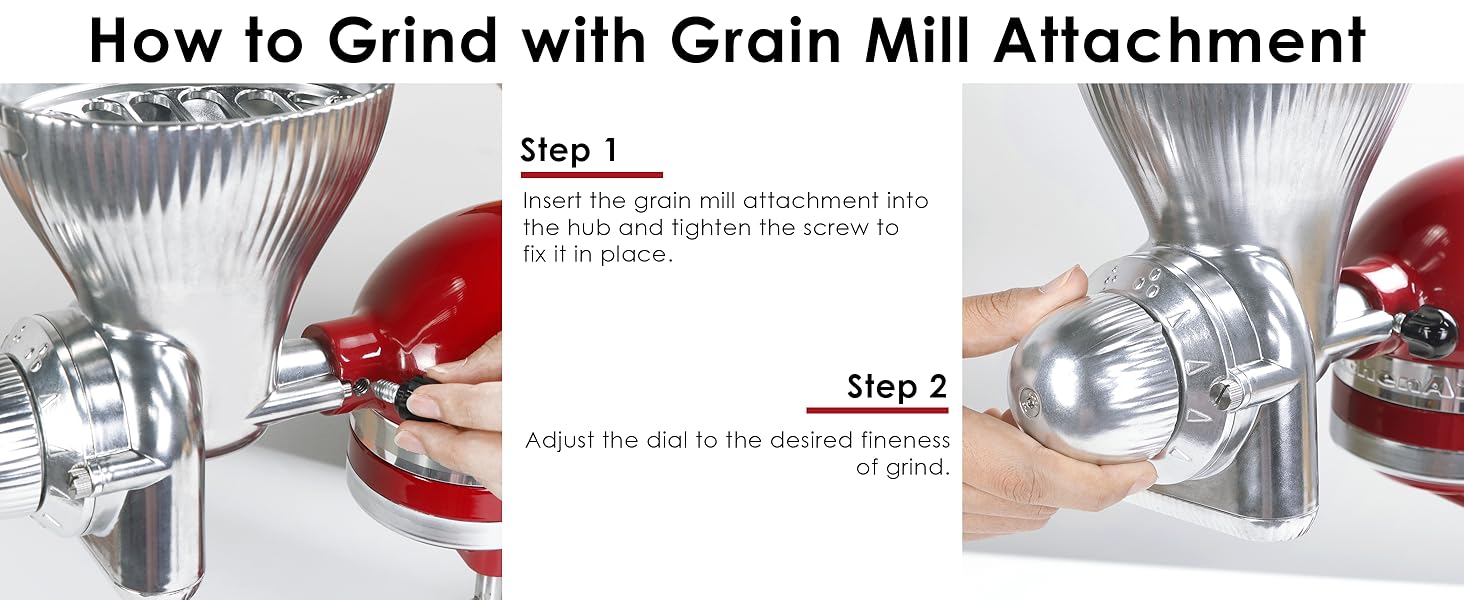 How to Grind with Grain Mill Attachment

Step 1

Insert the grain mill attachment into the hub and tighten the screw to fix it in place.

Step 2

Adjust the dial to the desired fineness of grind.