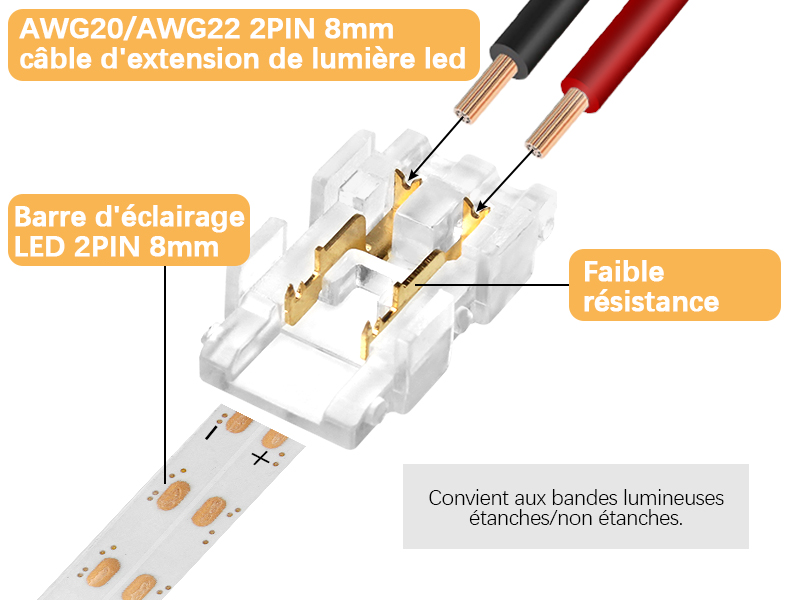 AWG20/AWG22 2PIN 8mm
câble d'extension de lumière led

Barre d'éclairage
LED 2PIN 8mm

Faible
résistance

-
+

Convient aux bandes lumineuses étanches/non étanches.